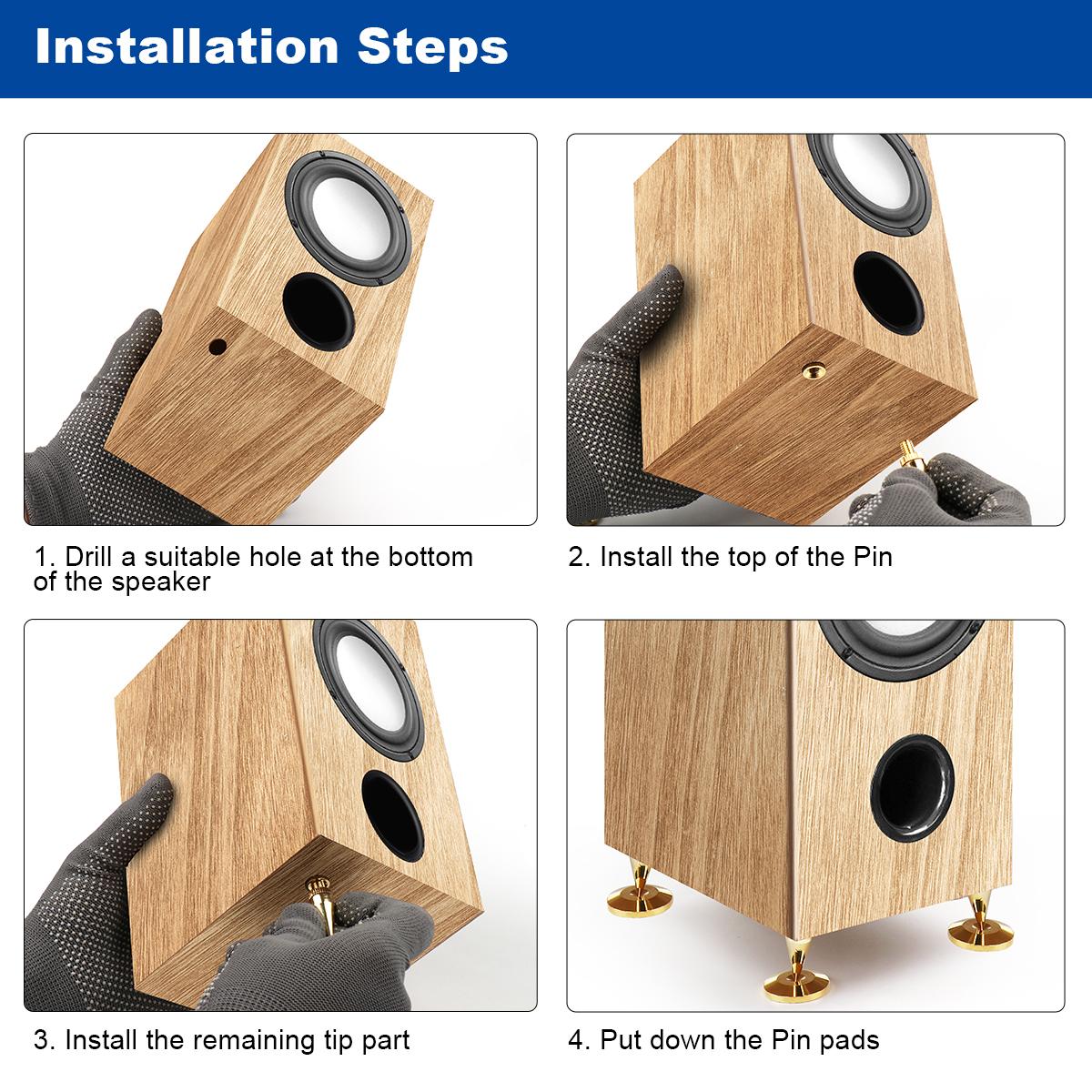 Installation Steps

1. Drill a suitable hole at the bottom of the speaker

2. Install the top of the Pin

3. Install the remaining tip part

4. Put down the Pin pads