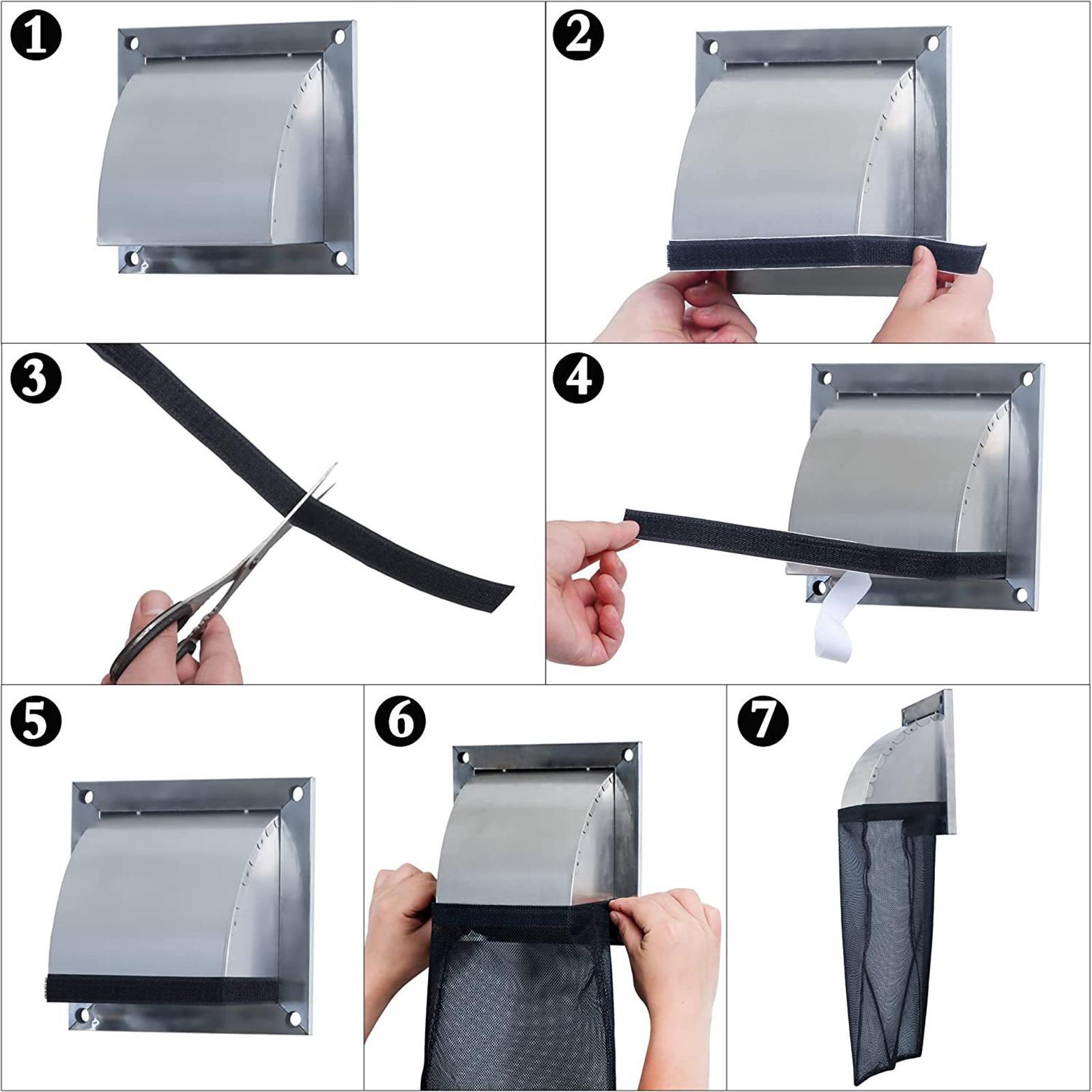 1
2
3
4
5
6
7