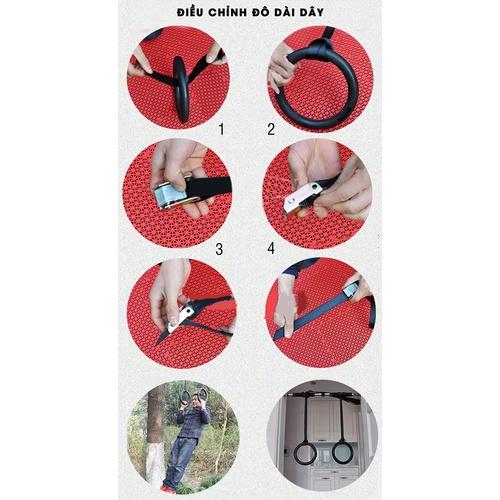 ĐIỀU CHỈNH ĐÔ DÀI DÂY

1

2

3

4