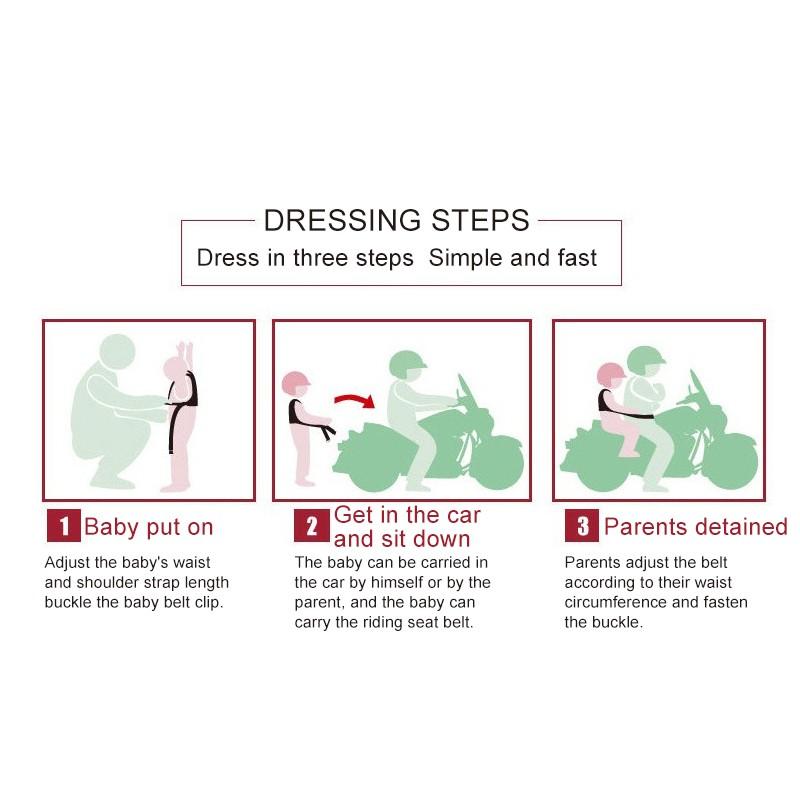 DRESSING STEPS
Dress in three steps Simple and fast

1 Baby put on
Adjust the baby's waist and shoulder strap length buckle the baby belt clip.

2 Get in the car and sit down
The baby can be carried in the car by himself or by the parent, and the baby can carry the riding seat belt.

3 Parents detained
Parents adjust the belt according to their waist circumference and fasten the buckle.