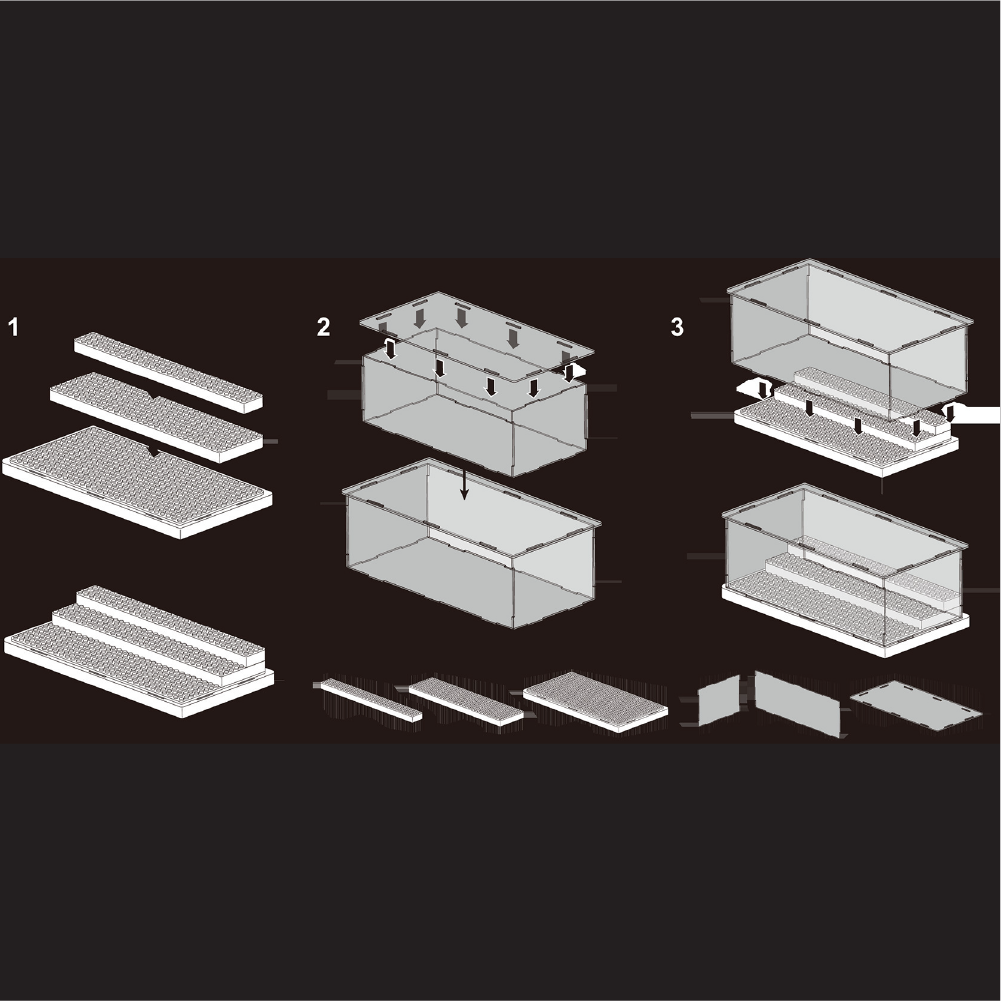 1

2

3