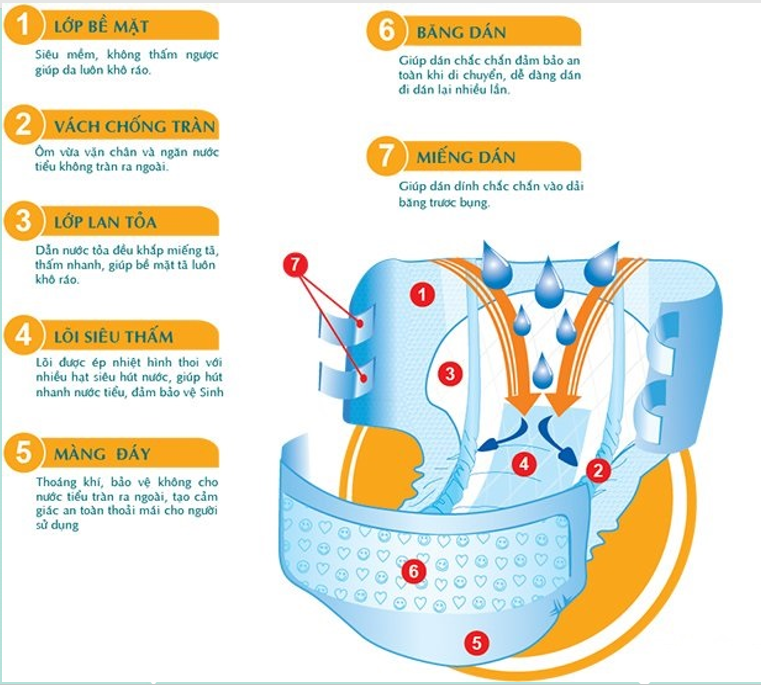 1 LỚP BỀ MẶT

Siêu mềm, không thấm ngược giúp da luôn khô ráo.

2 VÁCH CHỐNG TRÀN

Ôm vừa vặn chân và ngăn nước tiểu không tràn ra ngoài.

3 LỚP LAN TỎA

Dẫn nước tỏa đều khắp miếng tã, thấm nhanh, giúp bề mặt tã luôn khô ráo.

4 LÕI SIÊU THẤM

Lõi được ép nhiệt hình thoi với nhiều hạt siêu hút nước, giúp hút nhanh nước tiểu, đảm bảo vệ Sinh

5 MÀNG ĐÁY

Thoáng khí, bảo vệ không cho nước tiểu tràn ra ngoài, tạo cảm giác an toàn thoải mái cho người sử dụng

6 BĂNG DÁN

Giúp dán chắc chắn đảm bảo an toàn khi di chuyển, dễ dàng dán đi dán lại nhiều lần.

7 MIẾNG DÁN

Giúp dán dính chắc chắn vào dải băng trước bụng.

7
1
3
4
2
6
5