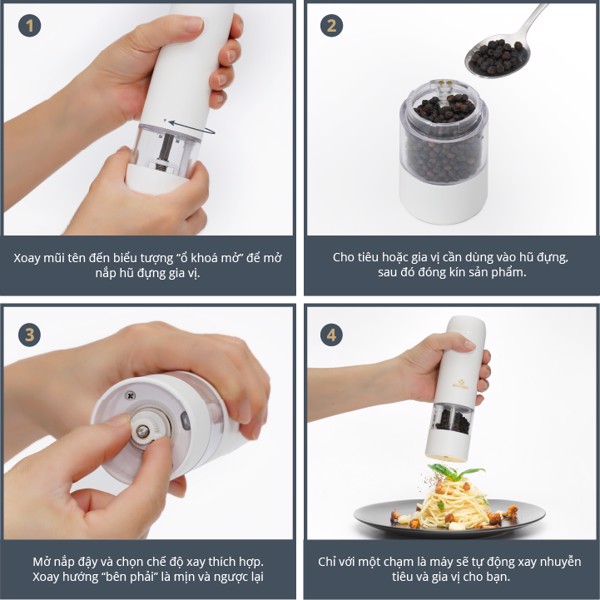 1

Xoay mũi tên đến biểu tượng "ổ khoá mở" để mở nắp hũ đựng gia vị.

2

Cho tiêu hoặc gia vị cần dùng vào hũ đựng, sau đó đóng kín sản phẩm.

3

Mở nắp đậy và chọn chế độ xay thích hợp. Xoay hướng "bên phải" là mịn và ngược lại

4

Chỉ với một chạm là máy sẽ tự động xay nhuyễn tiêu và gia vị cho bạn.