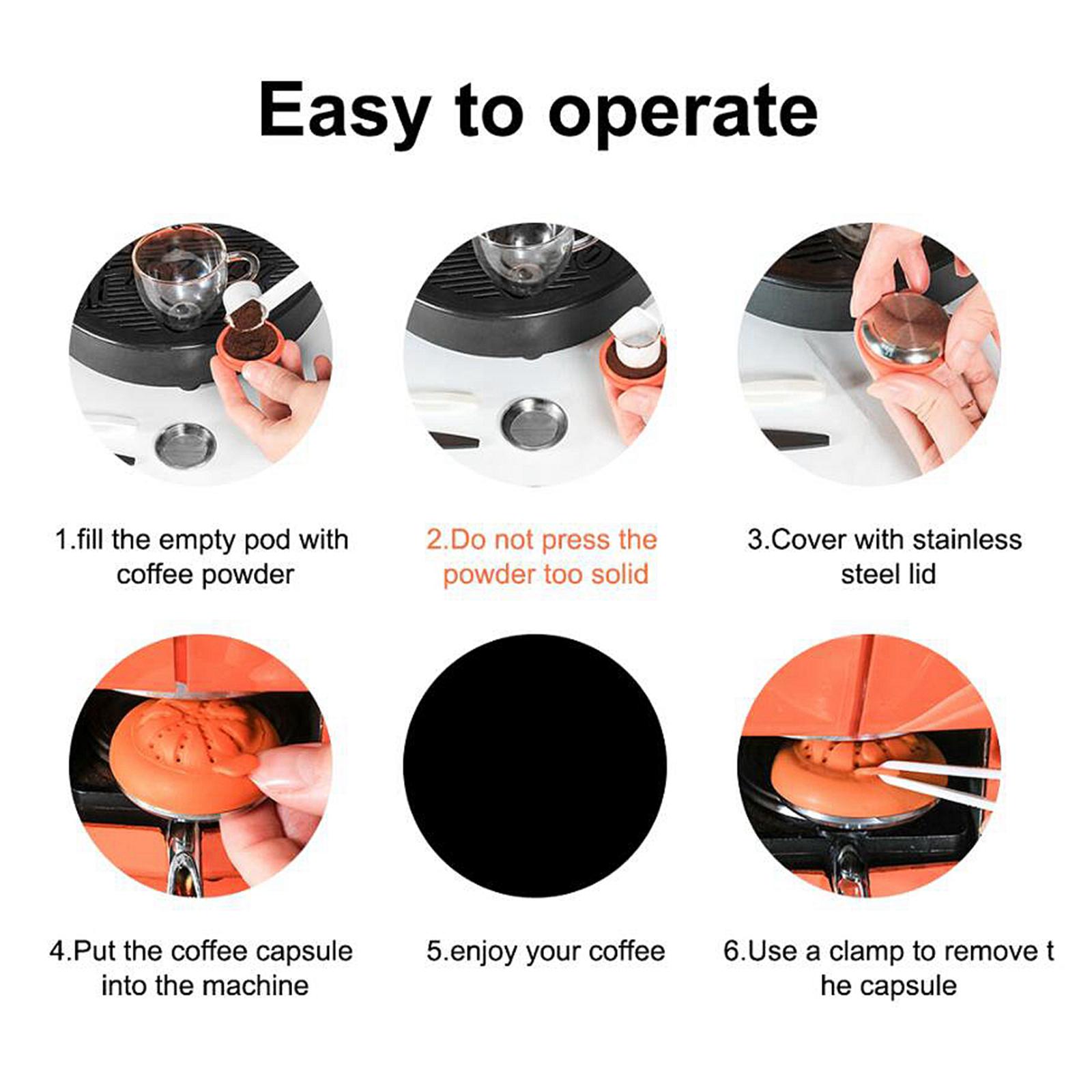 Easy to operate

1.fill the empty pod with coffee powder

2.Do not press the powder too solid

3.Cover with stainless steel lid

4.Put the coffee capsule into the machine

5.enjoy your coffee

6.Use a clamp to remove t he capsule