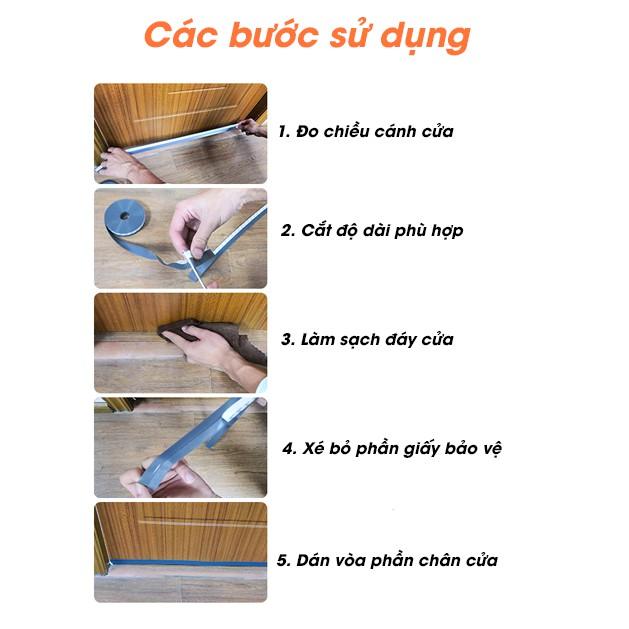 Các bước sử dụng

1. Đo chiều cánh cửa

2. Cắt độ dài phù hợp

3. Làm sạch đáy cửa

4. Xé bỏ phần giấy bảo vệ

5. Dán vòa phần chân cửa