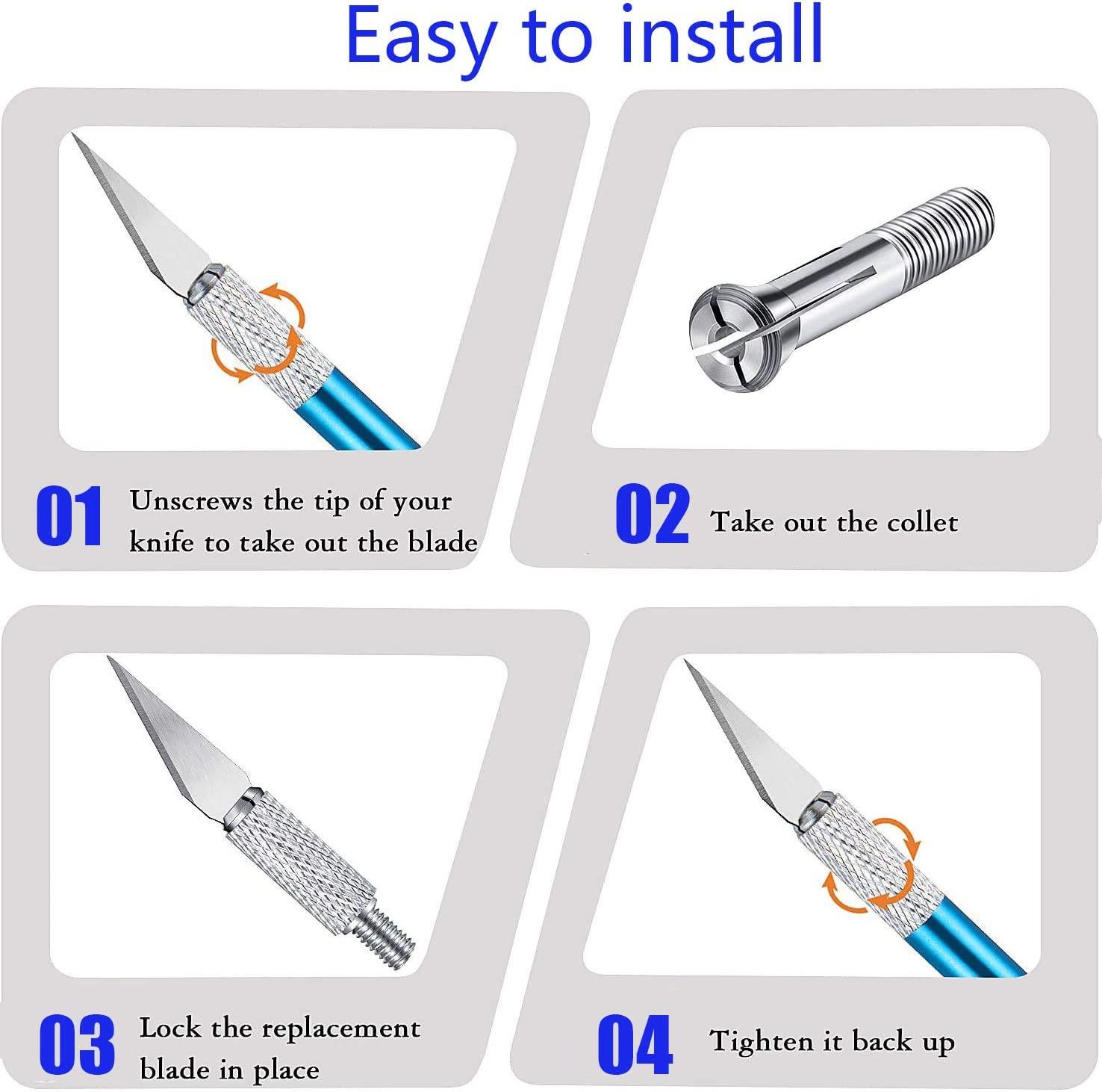 Easy to install

01 Unscrews the tip of your knife to take out the blade

02 Take out the collet

03 Lock the replacement blade in place

04 Tighten it back up