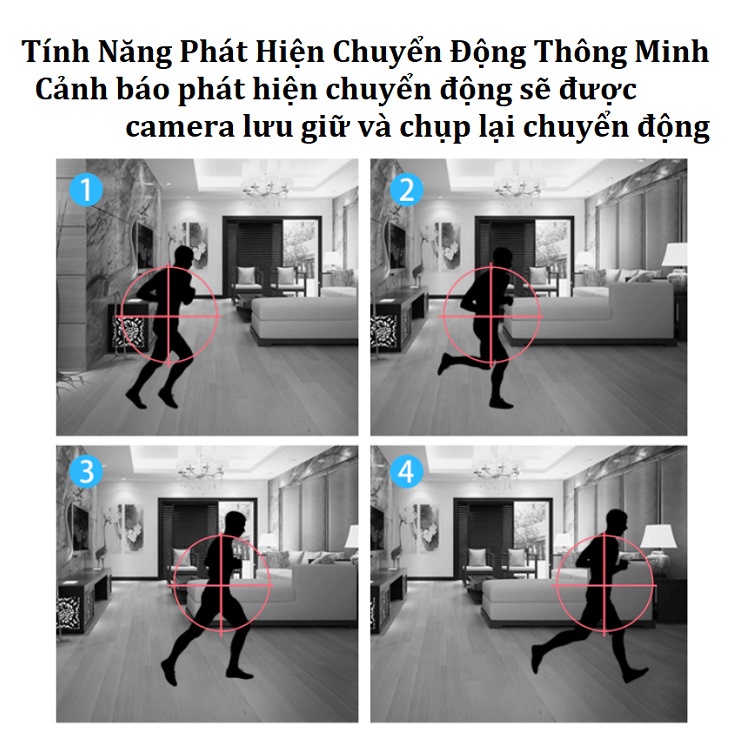 Tính Năng Phát Hiện Chuyển Động Thông Minh
Cảnh báo phát hiện chuyển động sẽ được camera lưu giữ và chụp lại chuyển động

1

2

3

4