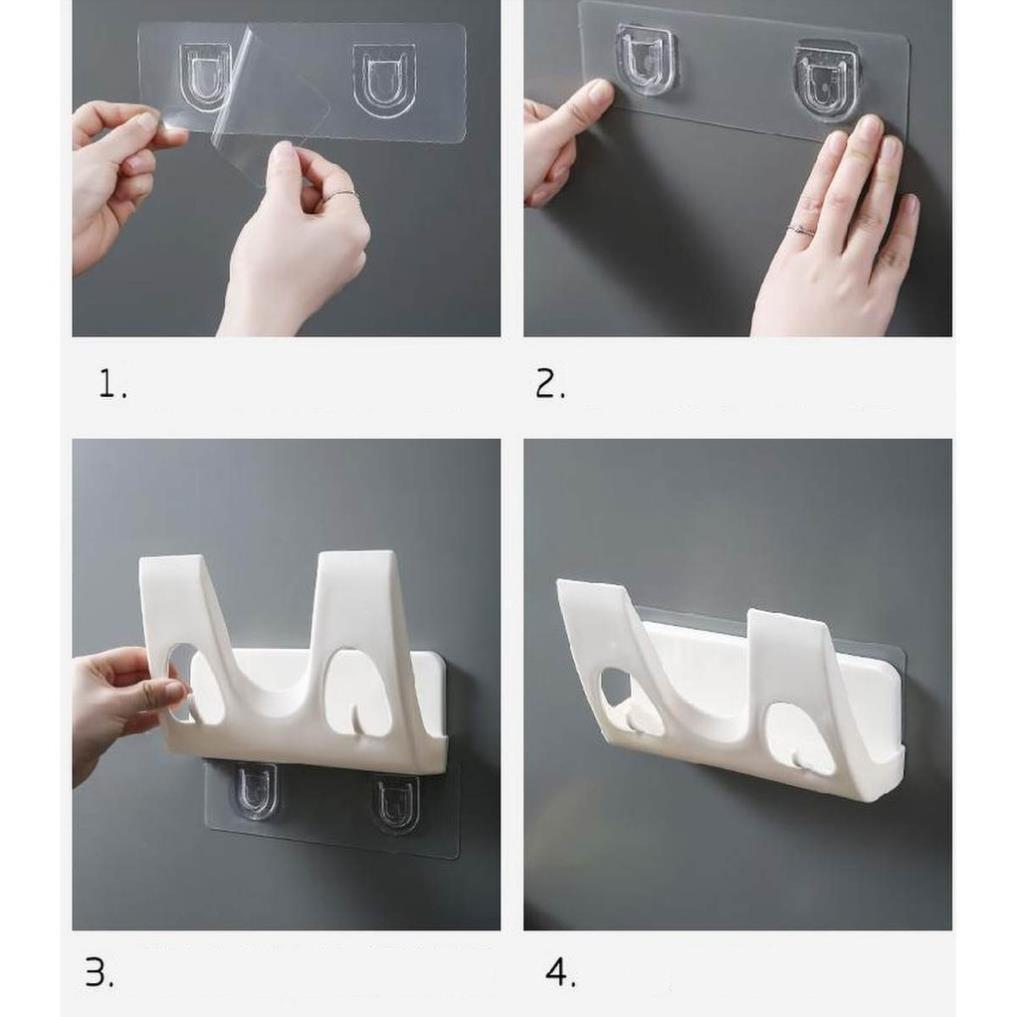 1.

2.

3.

4.