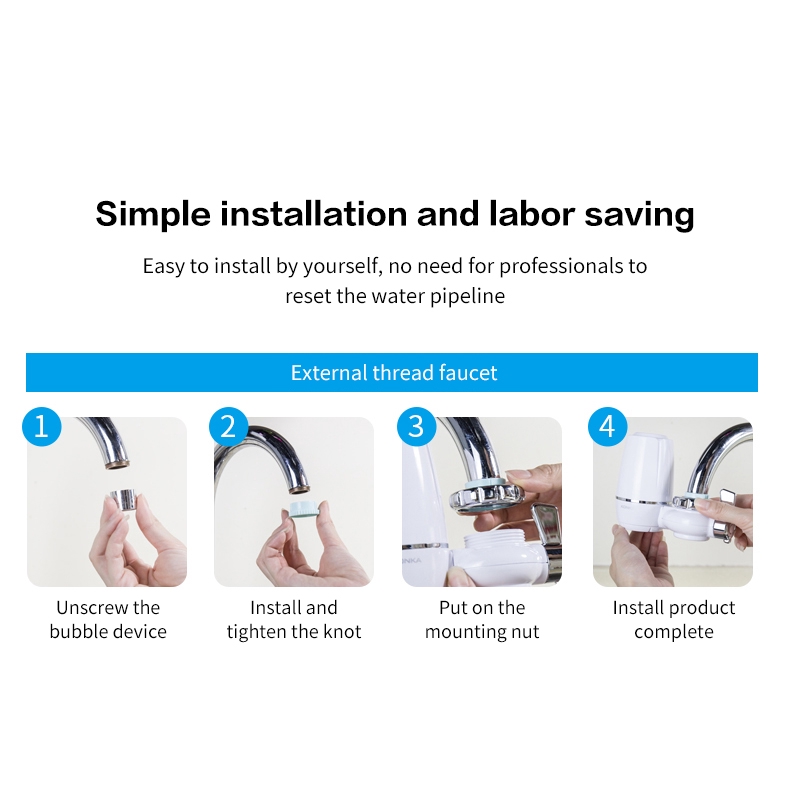 Simple installation and labor saving

Easy to install by yourself, no need for professionals to reset the water pipeline

External thread faucet

1
Unscrew the bubble device

2
Install and tighten the knot

3
Put on the mounting nut

4
Install product complete