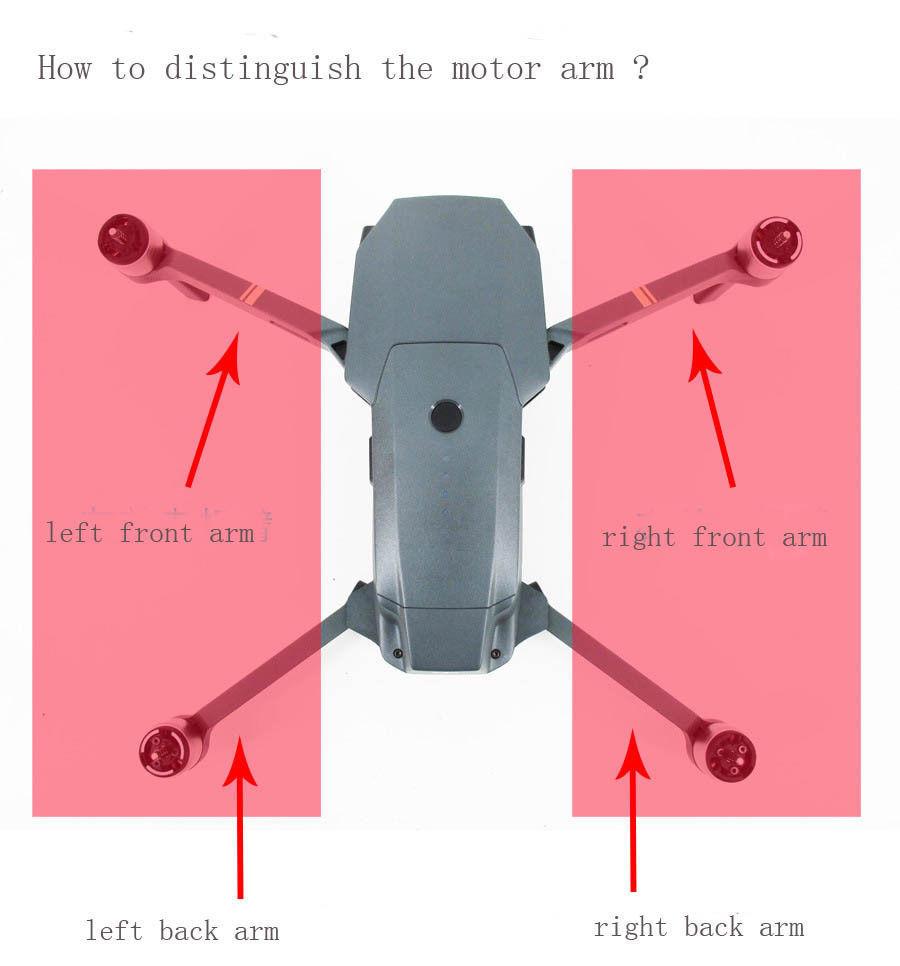 How to distinguish the motor arm ?

left front arm

right front arm

left back arm

right back arm