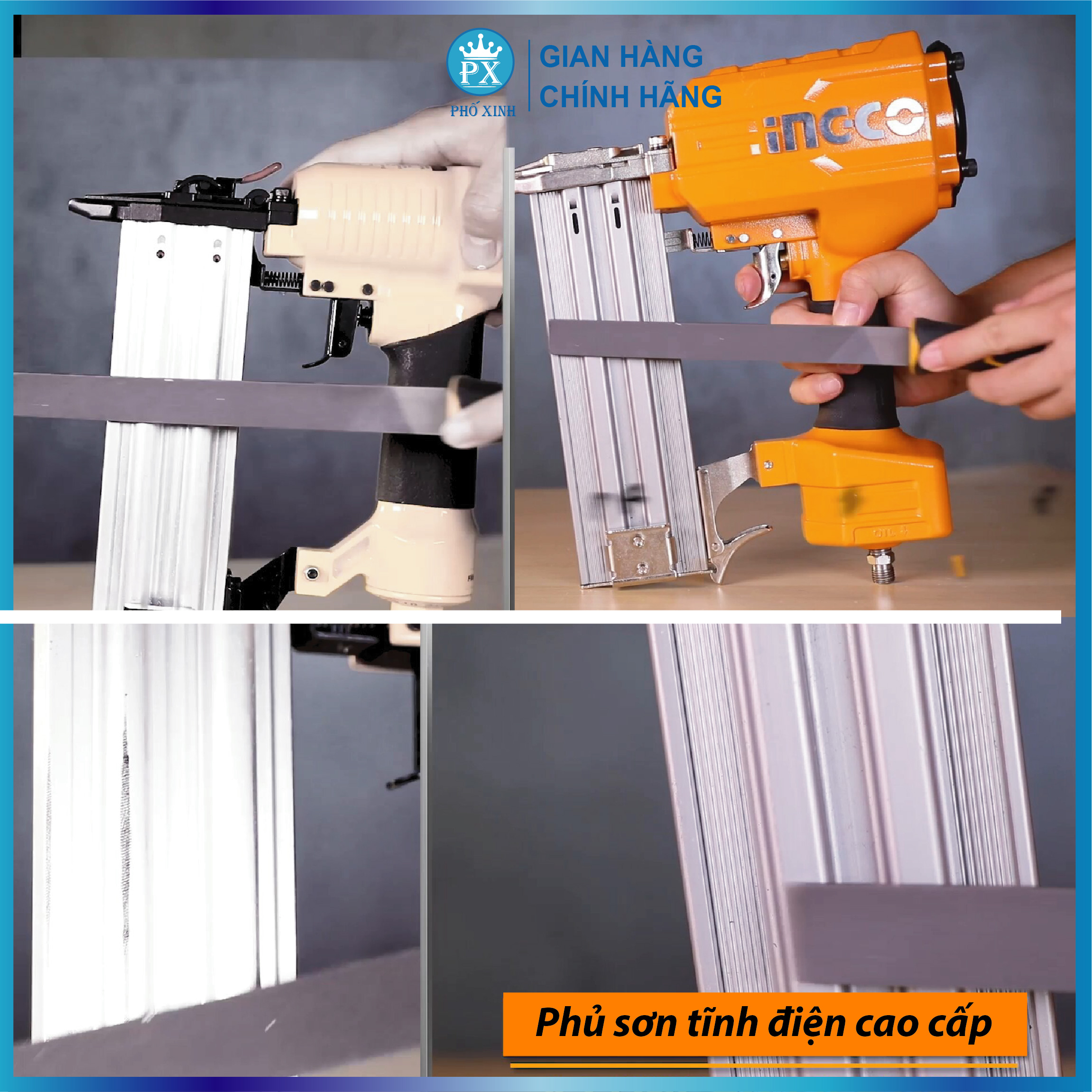 PX
PHỐ XINH
GIAN HÀNG
CHÍNH HÃNG

INGCO

Phủ sơn tĩnh điện cao cấp