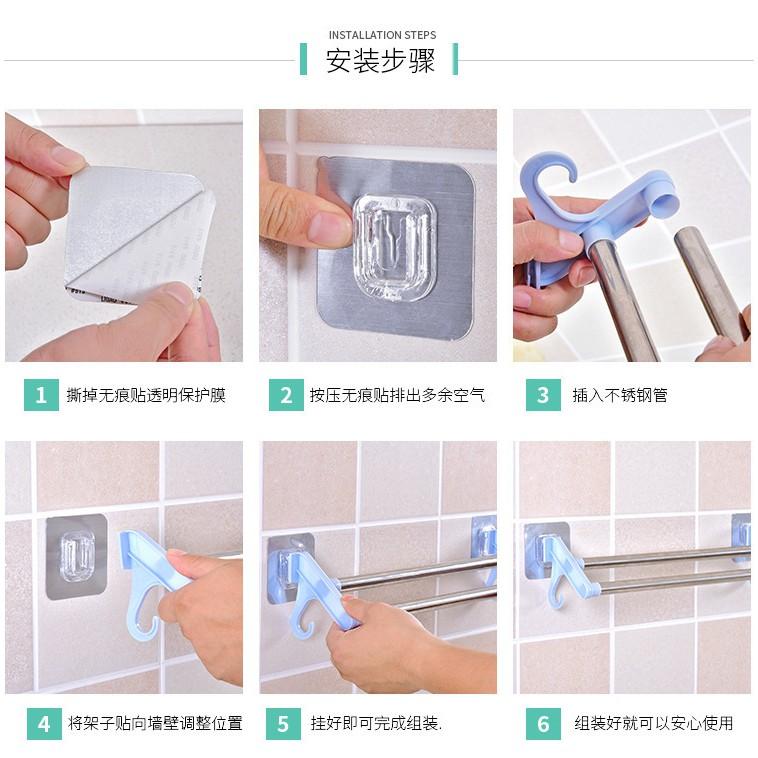 INSTALLATION STEPS
安装步骤

1 撕掉无痕贴透明保护膜

2 按压无痕贴排出多余空气

3 插入不锈钢管

4 将架子贴向墙壁调整位置

5 挂好即可完成组装.

6 组装好就可以安心使用