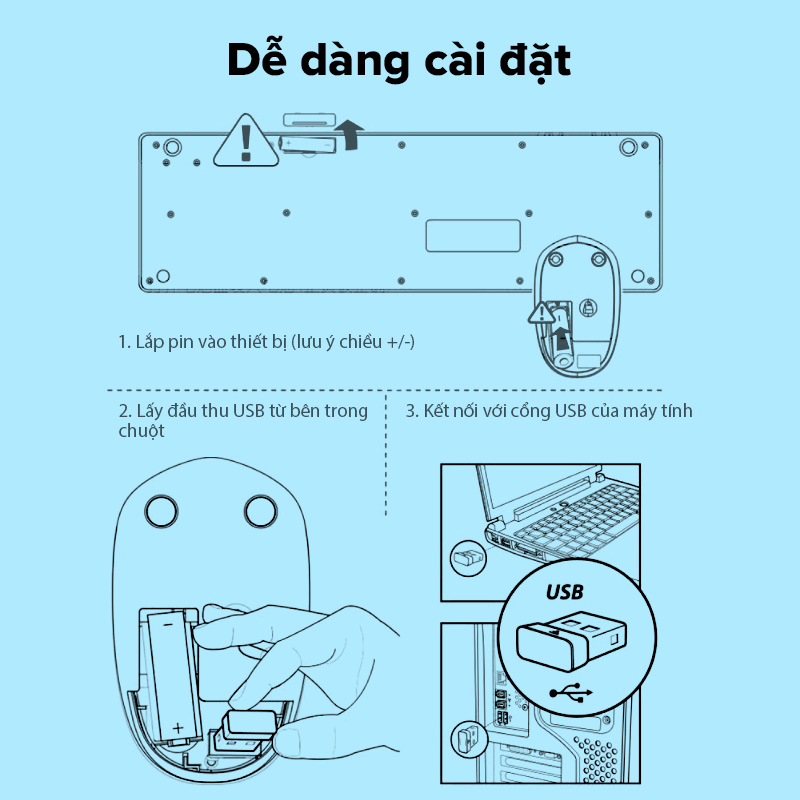 Dễ dàng cài đặt

1. Lắp pin vào thiết bị (lưu ý chiều +/-)

2. Lấy đầu thu USB từ bên trong chuột

3. Kết nối với cổng USB của máy tính

USB