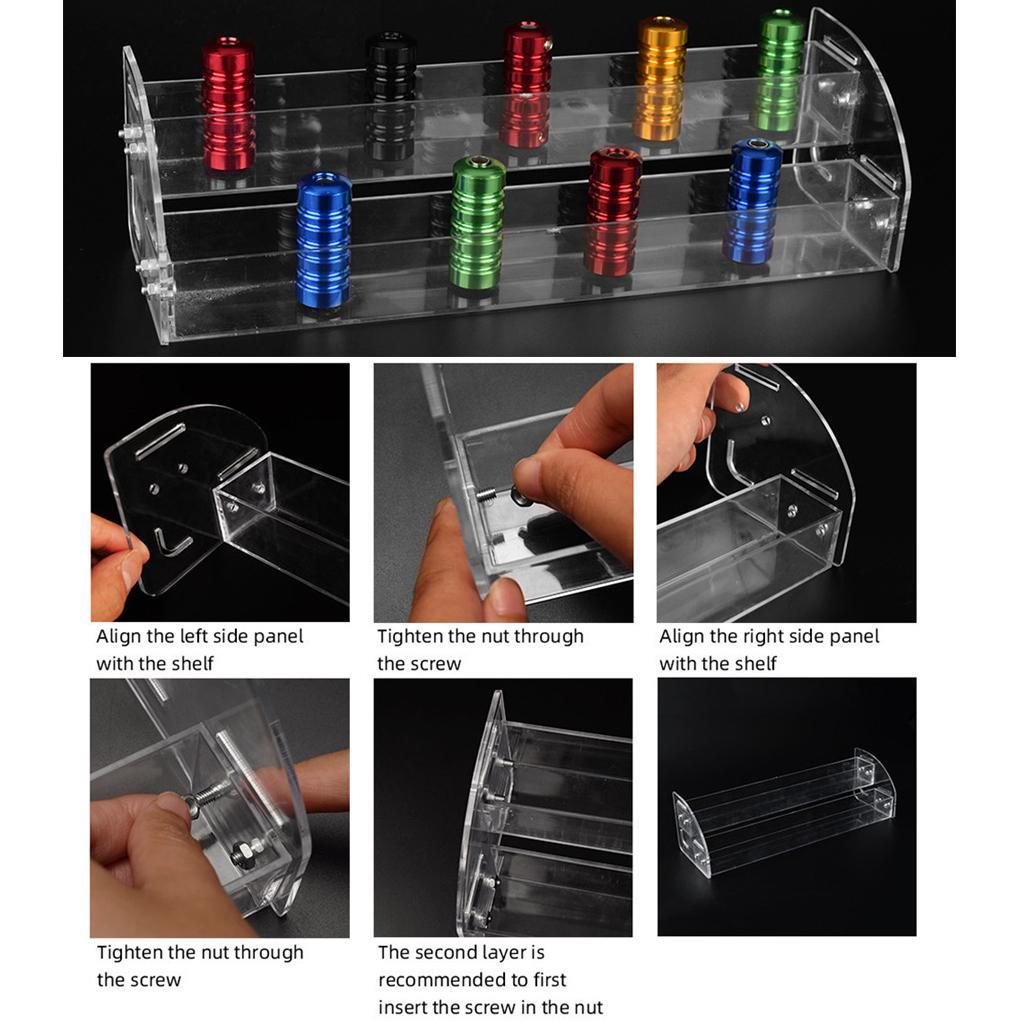 Align the left side panel with the shelf

Tighten the nut through the screw

Align the right side panel with the shelf

Tighten the nut through the screw

The second layer is recommended to first insert the screw in the nut