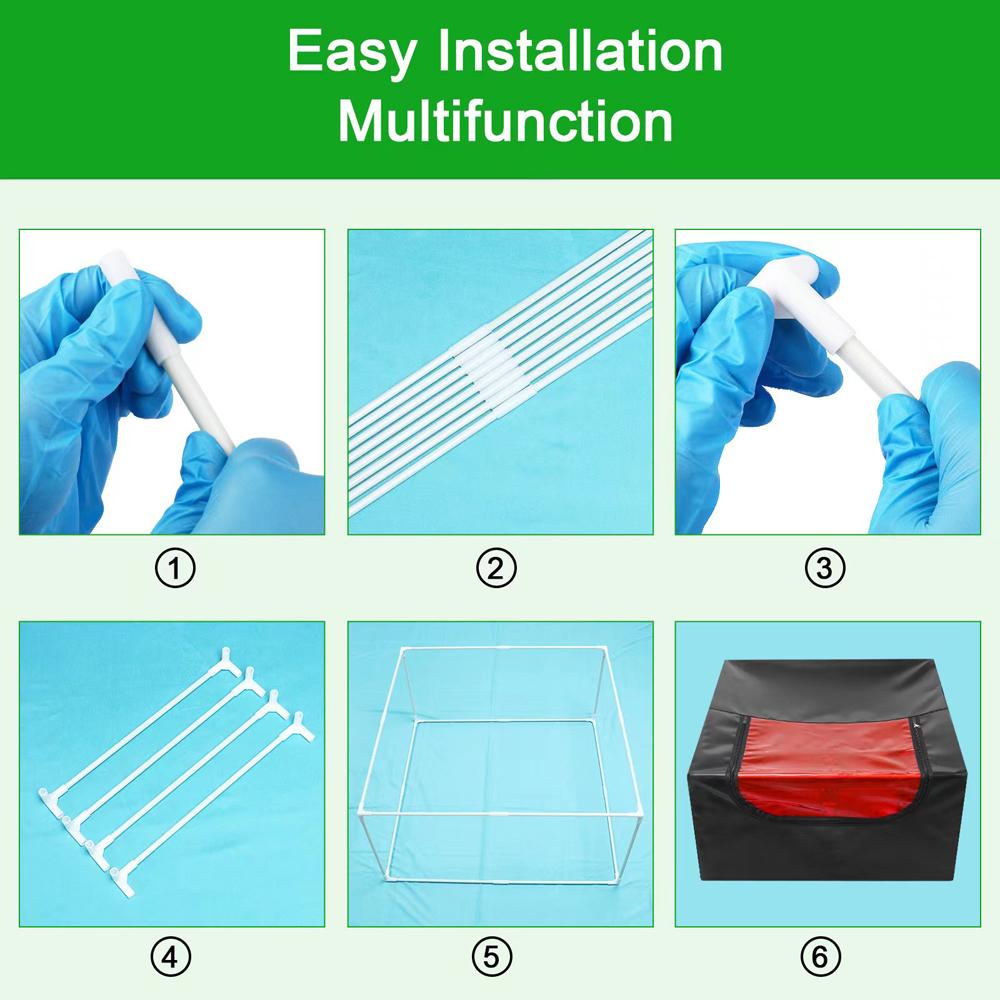 Easy Installation
Multifunction

①

②

③

④

⑤

⑥