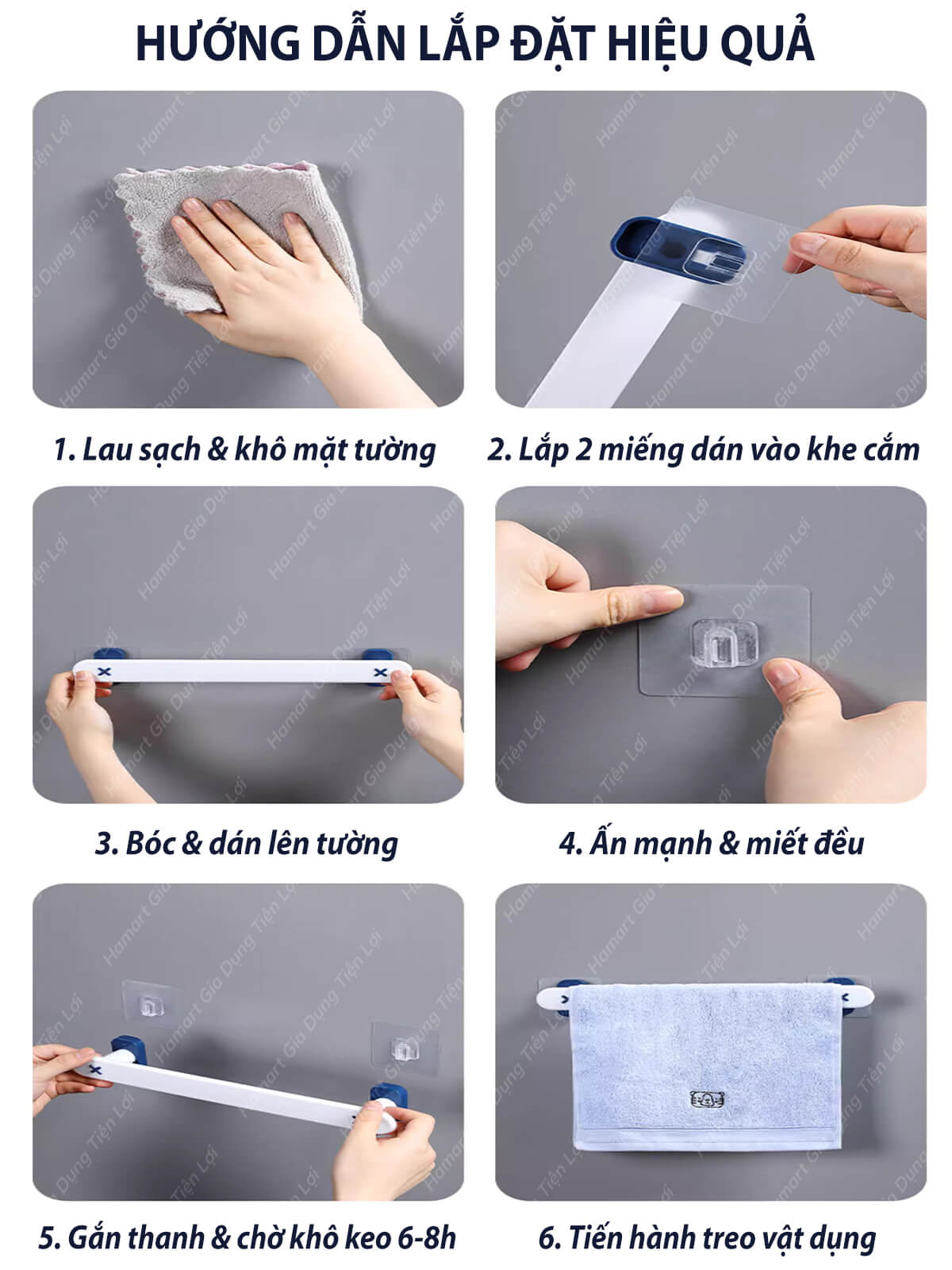 HƯỚNG DẪN LẮP ĐẶT HIỆU QUẢ

1. Lau sạch & khô mặt tường

2. Lắp 2 miếng dán vào khe cắm

3. Bóc & dán lên tường

4. Ấn mạnh & miết đều

5. Gắn thanh & chờ khô keo 6-8h

6. Tiến hành treo vật dụng

Hamart Gia Dụng Tiện Lợi