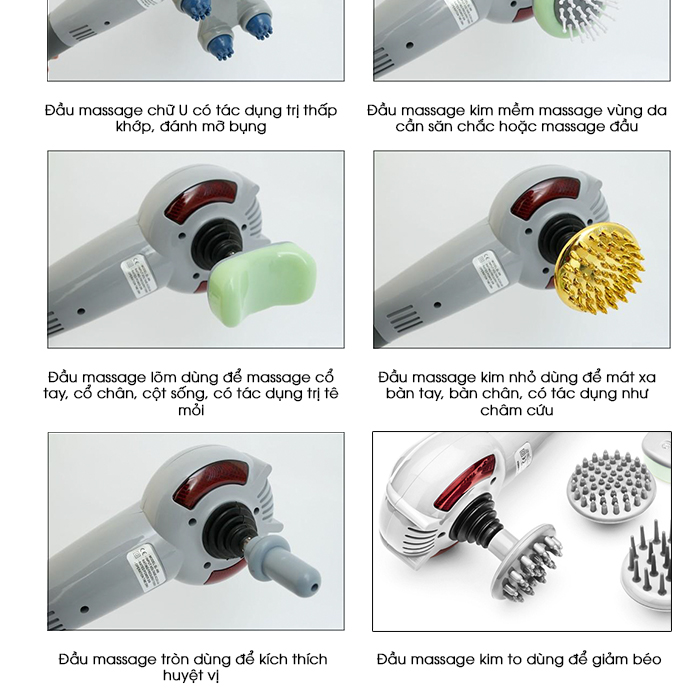 Đầu massage chữ U có tác dụng trị thấp khớp, đánh mỡ bụng

Đầu massage kim mềm massage vùng da cần săn chắc hoặc massage đầu

Đầu massage lõm dùng để massage cổ tay, cổ chân, cột sống, có tác dụng trị tê mỏi

Đầu massage kim nhỏ dùng để mát xa bàn tay, bàn chân, có tác dụng như châm cứu

Đầu massage tròn dùng để kích thích huyệt vị

Đầu massage kim to dùng để giảm béo