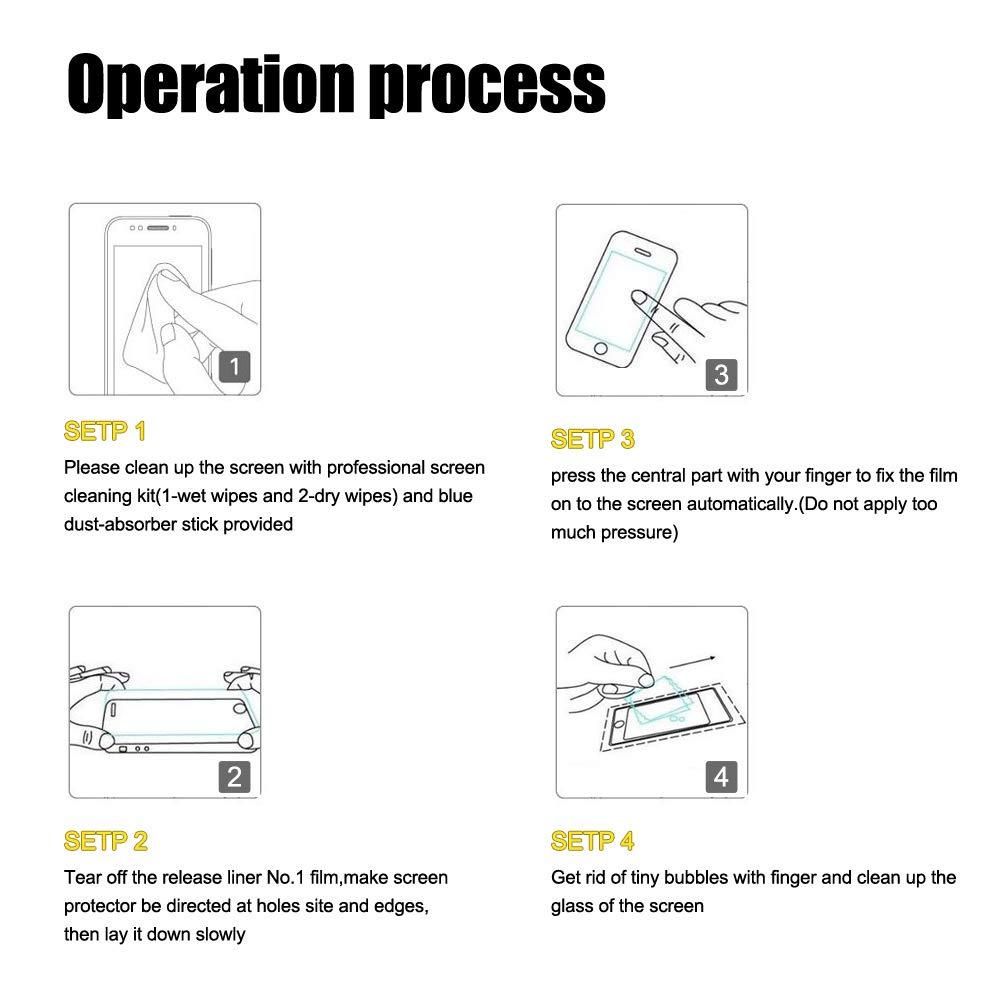 Operation process

1

SETP 1

Please clean up the screen with professional screen cleaning kit(1-wet wipes and 2-dry wipes) and blue dust-absorber stick provided

2

SETP 2

Tear off the release liner No.1 film,make screen protector be directed at holes site and edges, then lay it down slowly

3

SETP 3

press the central part with your finger to fix the film on to the screen automatically.(Do not apply too much pressure)

4

SETP 4

Get rid of tiny bubbles with finger and clean up the glass of the screen