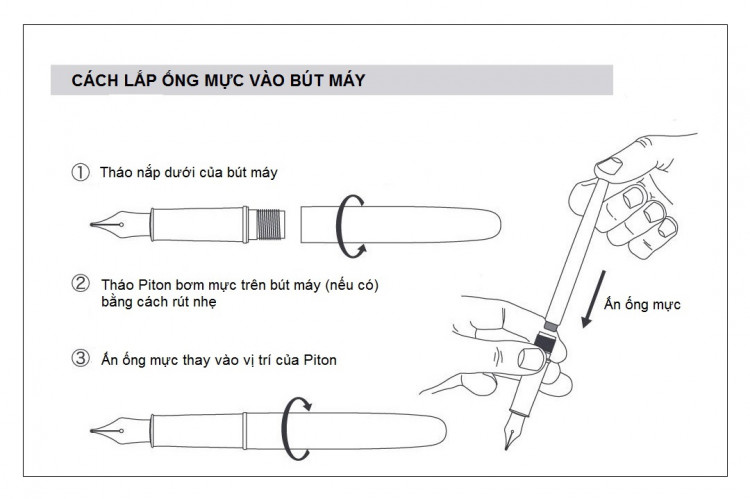 CÁCH LẮP ỐNG MỰC VÀO BÚT MÁY

① Tháo nắp dưới của bút máy

② Tháo Piton bơm mực trên bút máy (nếu có) bằng cách rút nhẹ

③ Ấn ống mực thay vào vị trí của Piton

Ấn ống mực