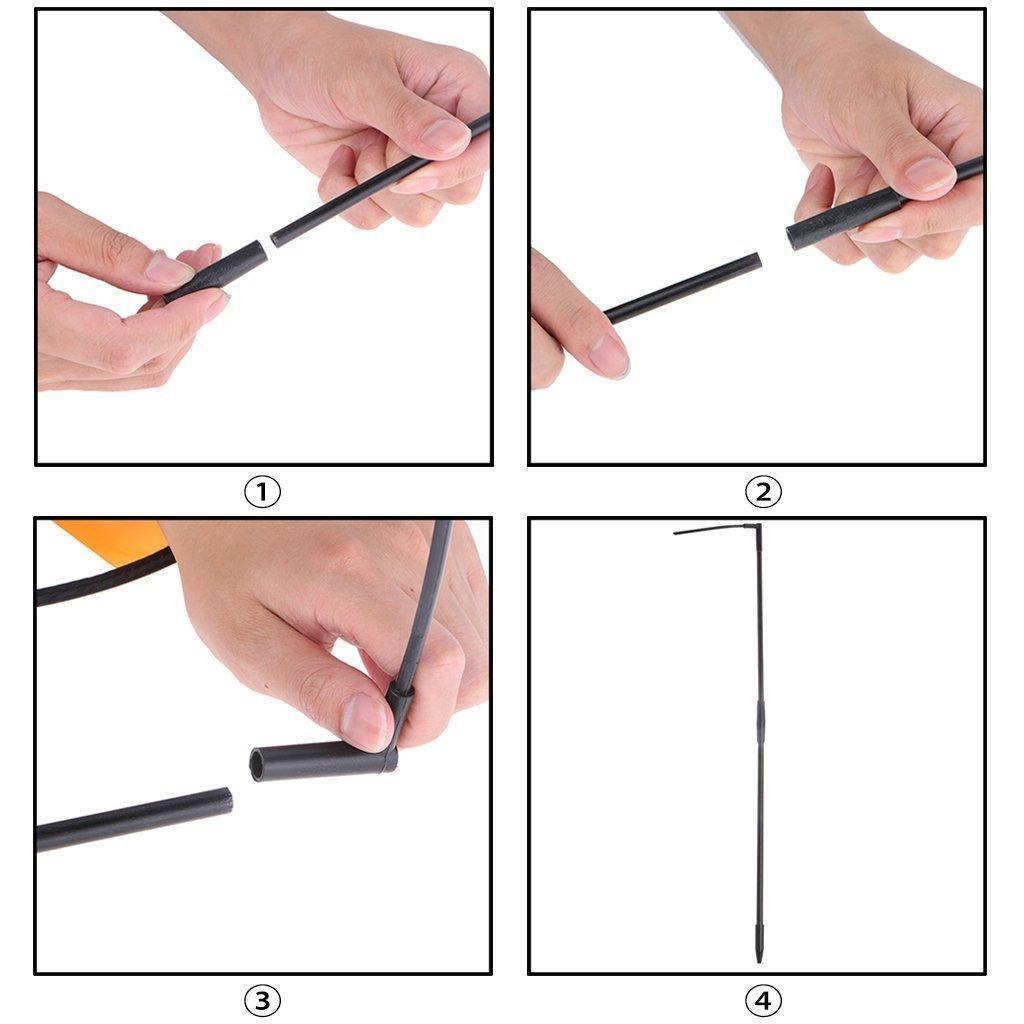 ①

②

③

④