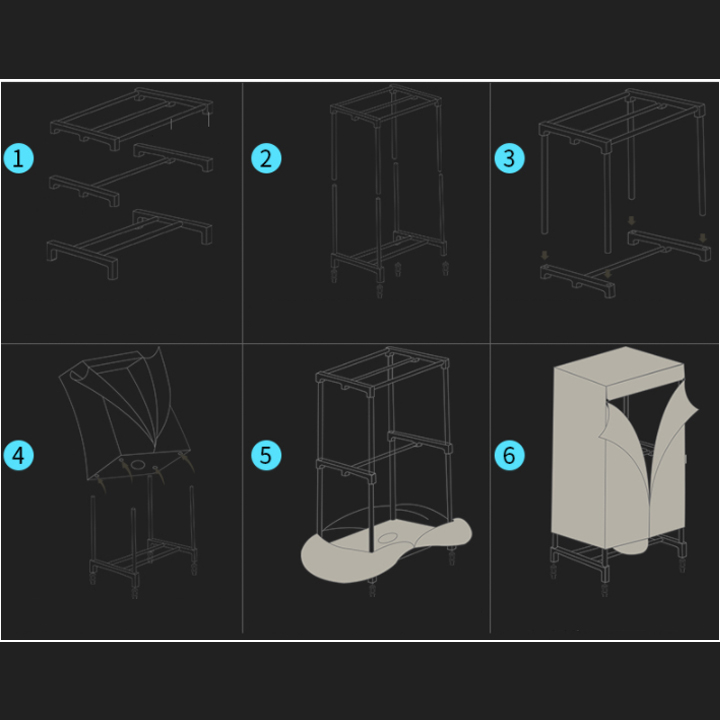 1
2
3
4
5
6