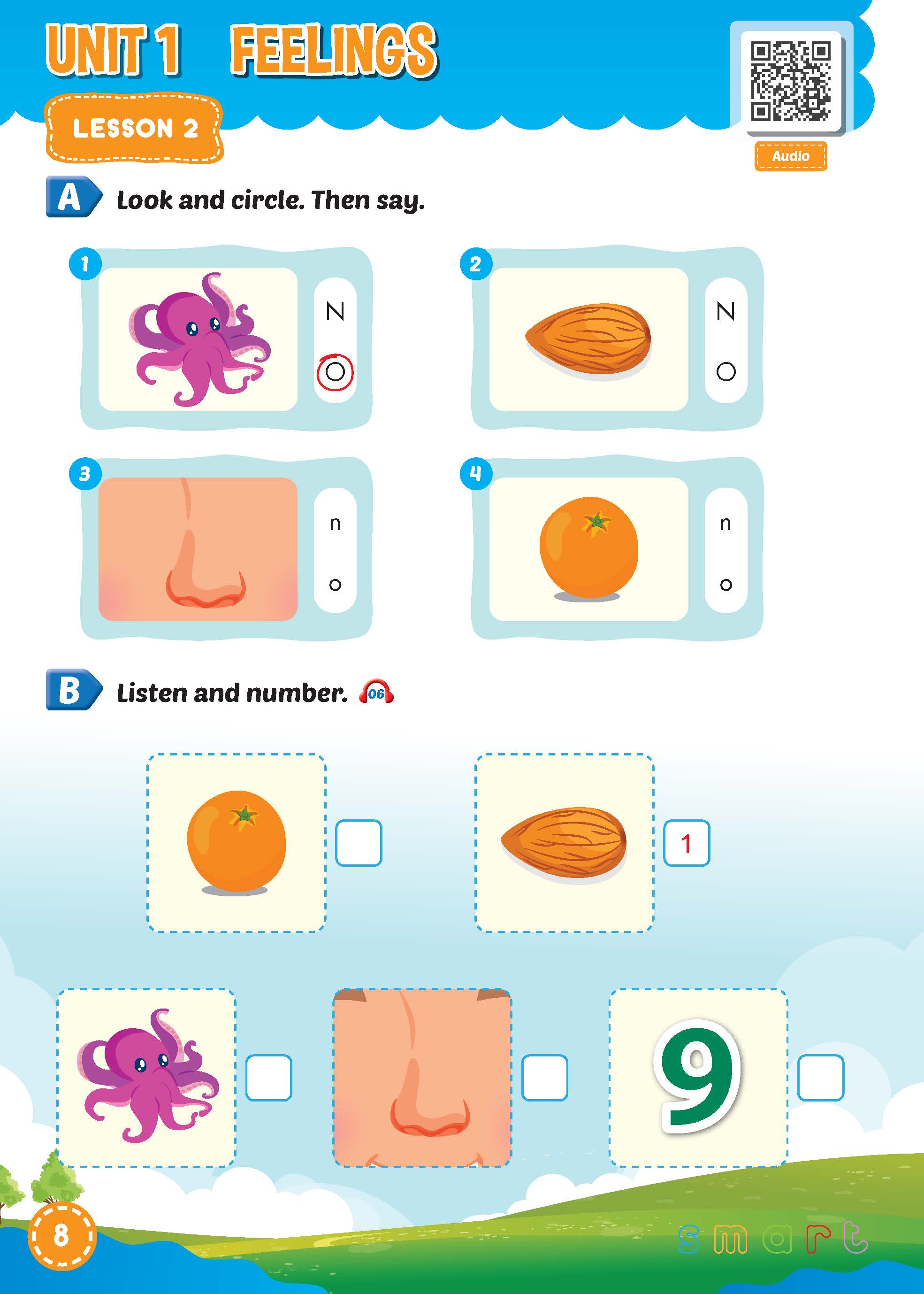 UNIT 1 FEELINGS

LESSON 2

Audio

A Look and circle. Then say.

1 N O

2 N O

3 n o

4 n o

B Listen and number. 06

1

9

8

smart