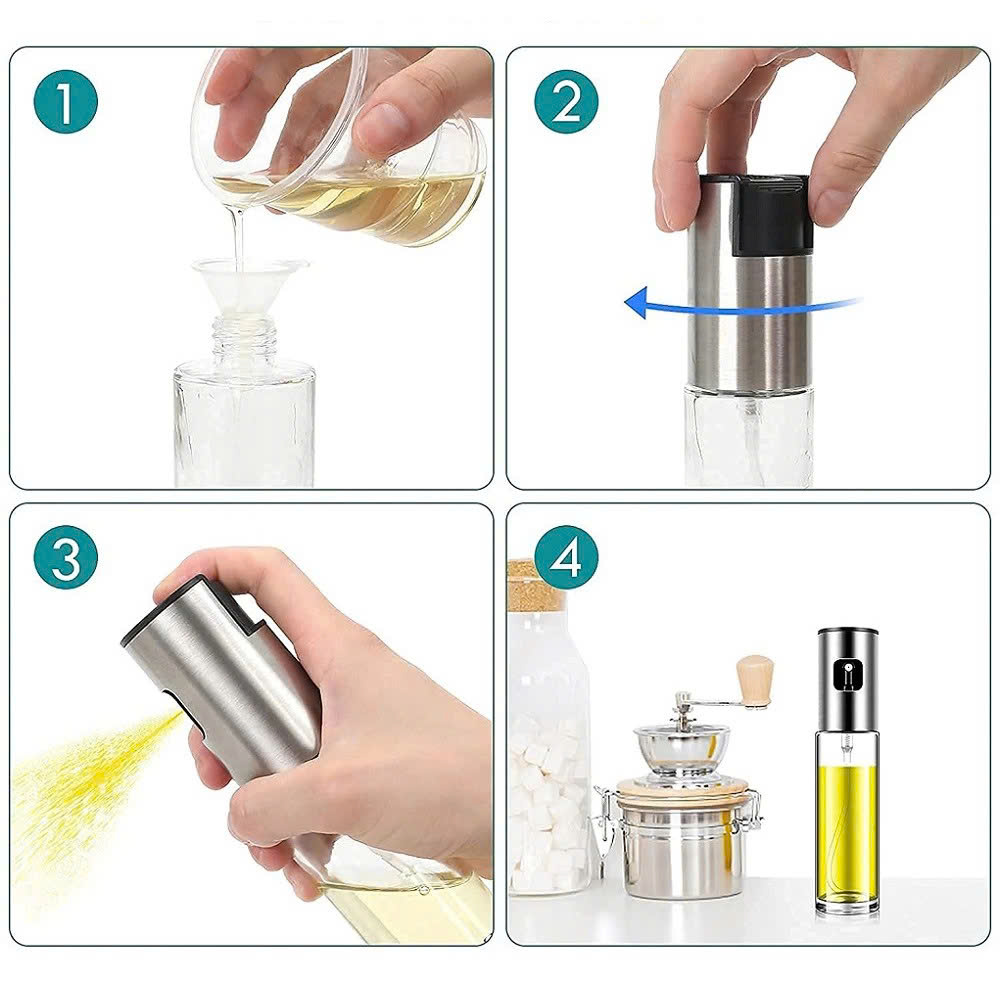 1

2

3

4