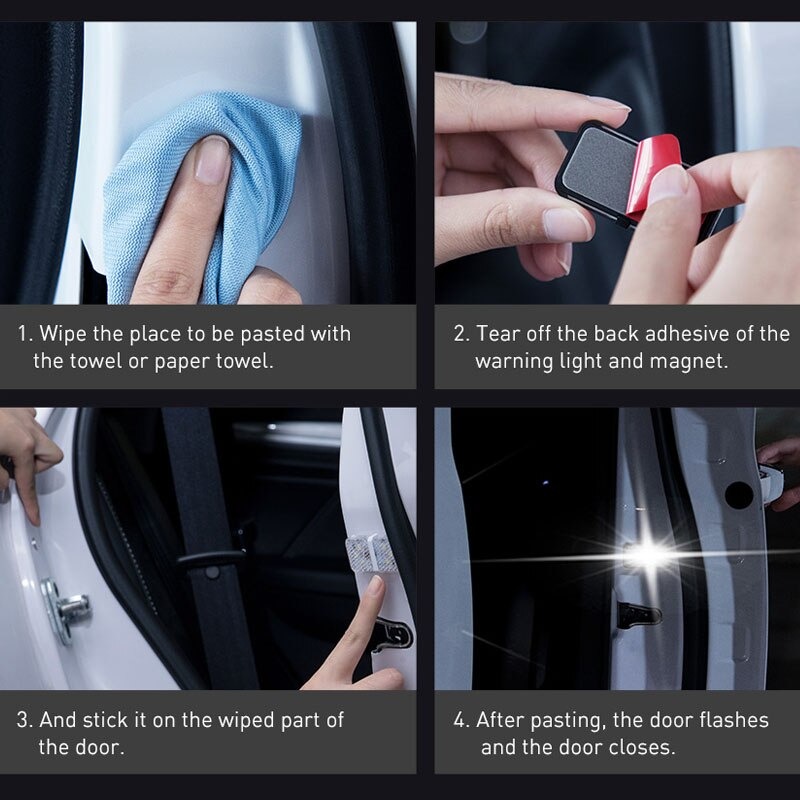 1. Wipe the place to be pasted with the towel or paper towel.

2. Tear off the back adhesive of the warning light and magnet.

3. And stick it on the wiped part of the door.

4. After pasting, the door flashes and the door closes.