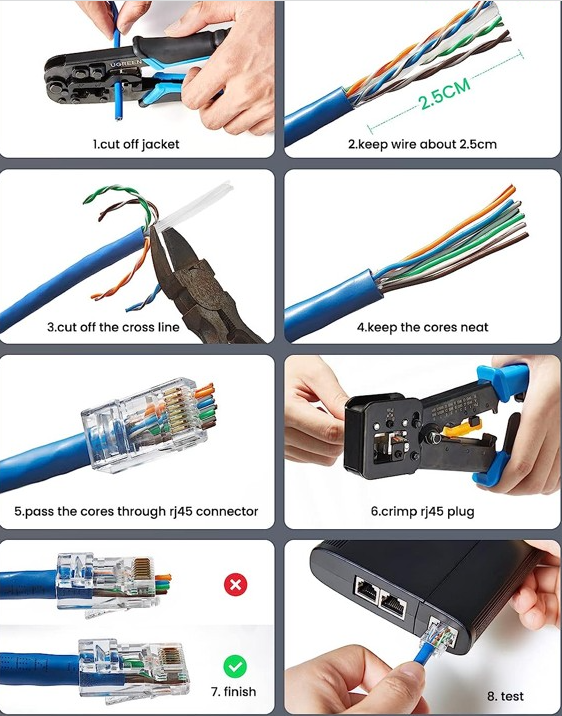 UGREEN

1.cut off jacket

2.5CM

2.keep wire about 2.5cm

3.cut off the cross line

4.keep the cores neat

5.pass the cores through rj45 connector

6.crimp rj45 plug

7. finish

8. test