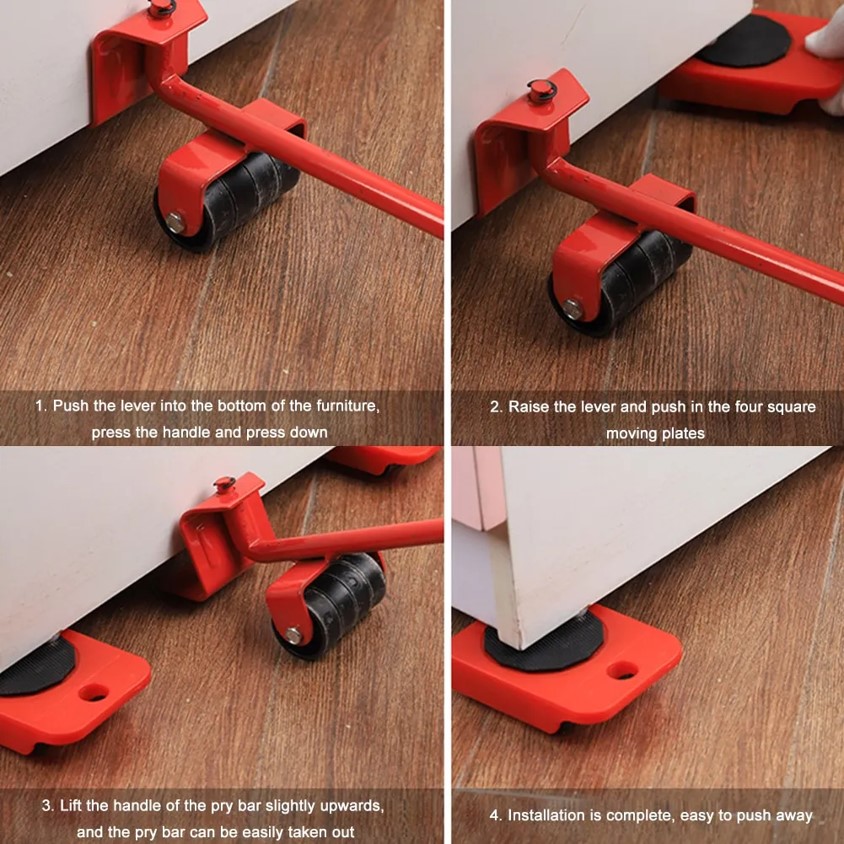 1. Push the lever into the bottom of the furniture, press the handle and press down

2. Raise the lever and push in the four square moving plates

3. Lift the handle of the pry bar slightly upwards, and the pry bar can be easily taken out

4. Installation is complete, easy to push away