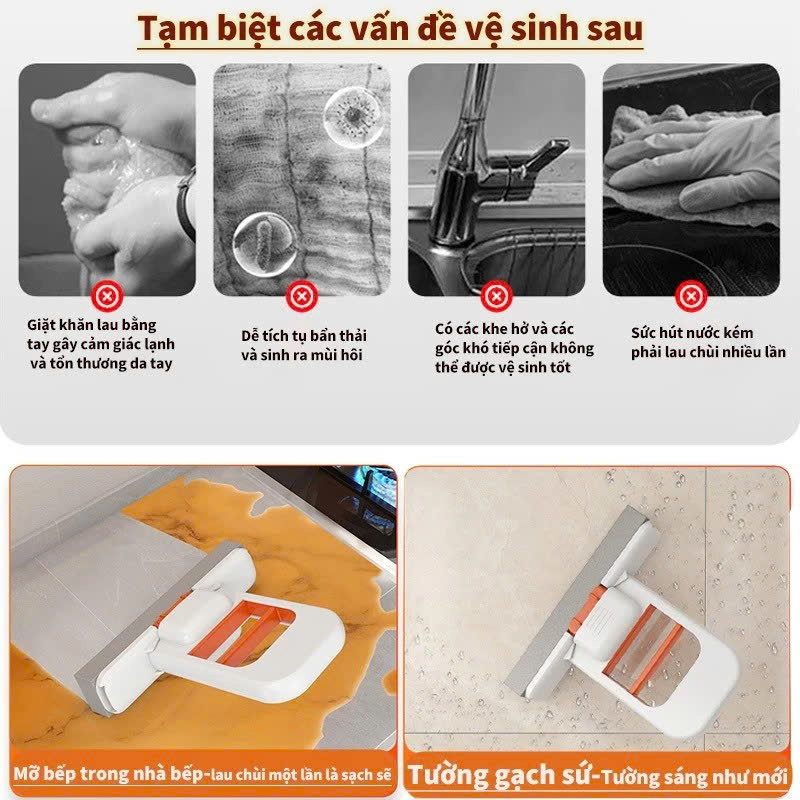 Tạm biệt các vấn đề vệ sinh sau

Giặt khăn lau bằng tay gây cảm giác lạnh và tổn thương da tay

Dễ tích tụ bẩn thải và sinh ra mùi hôi

Có các khe hở và các góc khó tiếp cận không thể được vệ sinh tốt

Sức hút nước kém phải lau chùi nhiều lần

Mỡ bếp trong nhà bếp-lau chùi một lần là sạch sẽ

Tường gạch sứ-Tường sáng như mới