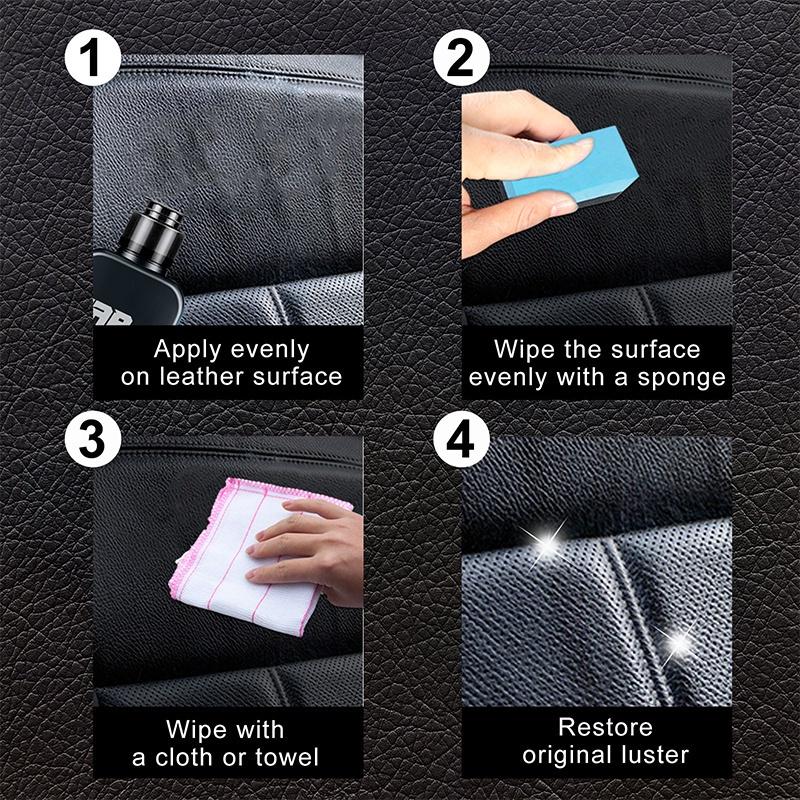 1

Apply evenly on leather surface

2

Wipe the surface evenly with a sponge

3

Wipe with a cloth or towel

4

Restore original luster