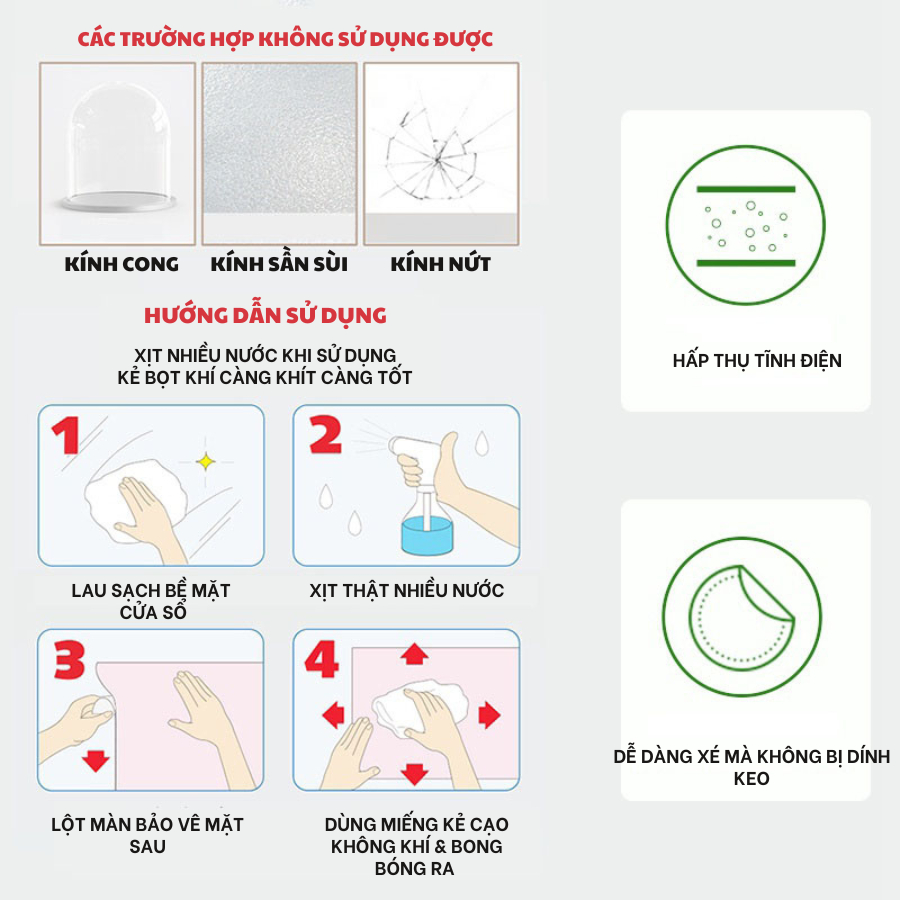 CÁC TRƯỜNG HỢP KHÔNG SỬ DỤNG ĐƯỢC

KÍNH CONG

KÍNH SẦN SÙI

KÍNH NỨT

HƯỚNG DẪN SỬ DỤNG

XỊT NHIỀU NƯỚC KHI SỬ DỤNG KẺ BỌT KHÍ CÀNG KHÍT CÀNG TỐT

1

LAU SẠCH BỀ MẶT CỬA SỔ

2

XỊT THẬT NHIỀU NƯỚC

3

LỘT MÀN BẢO VÊ MẶT SAU

4

DÙNG MIẾNG KẺ CẠO KHÔNG KHÍ & BONG BÓNG RA

HẤP THỤ TĨNH ĐIỆN

DỄ DÀNG XÉ MÀ KHÔNG BỊ DÍNH KEO