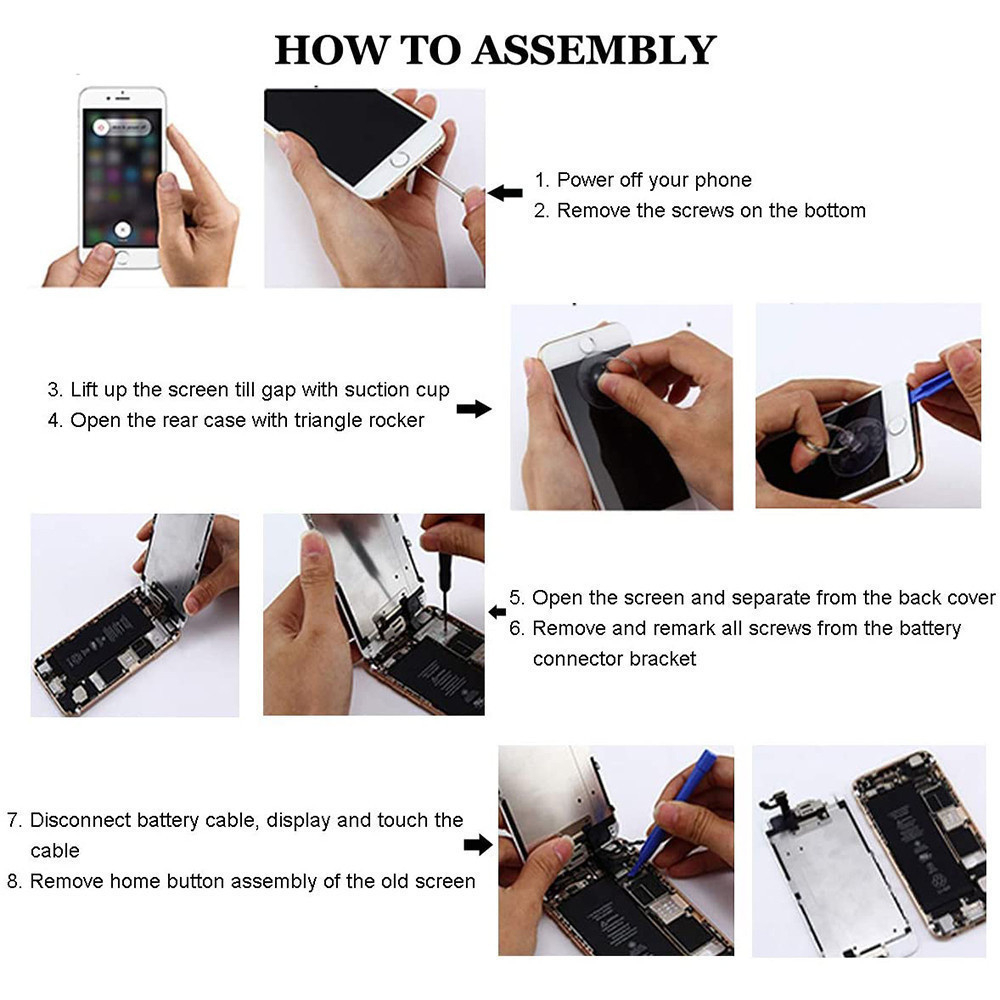 HOW TO ASSEMBLY

1. Power off your phone
2. Remove the screws on the bottom

3. Lift up the screen till gap with suction cup
4. Open the rear case with triangle rocker

5. Open the screen and separate from the back cover
6. Remove and remark all screws from the battery connector bracket

7. Disconnect battery cable, display and touch the cable
8. Remove home button assembly of the old screen