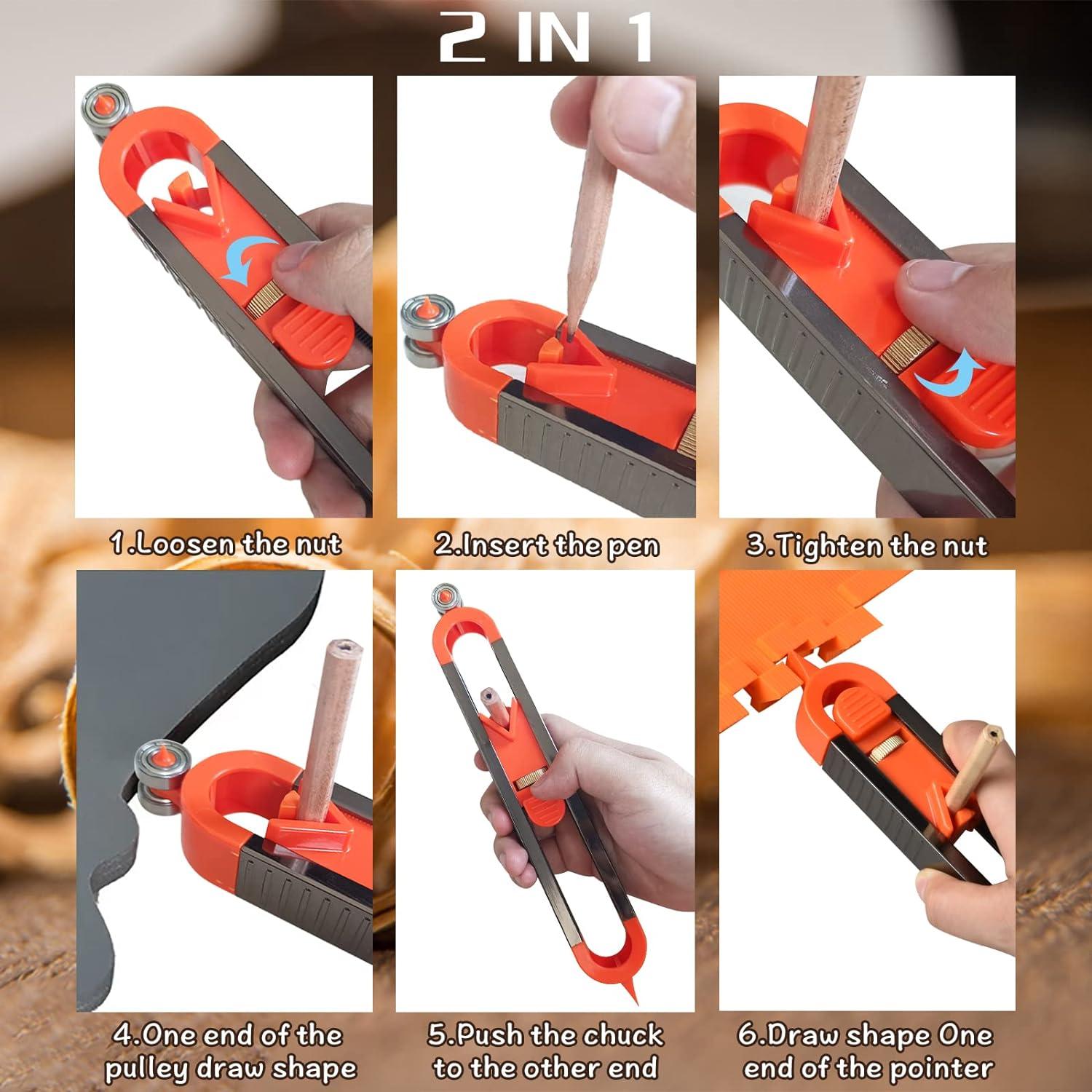 2 IN 1

1.Loosen the nut

2.Insert the pen

3.Tighten the nut

4.One end of the pulley draw shape

5.Push the chuck to the other end

6.Draw shape One end of the pointer