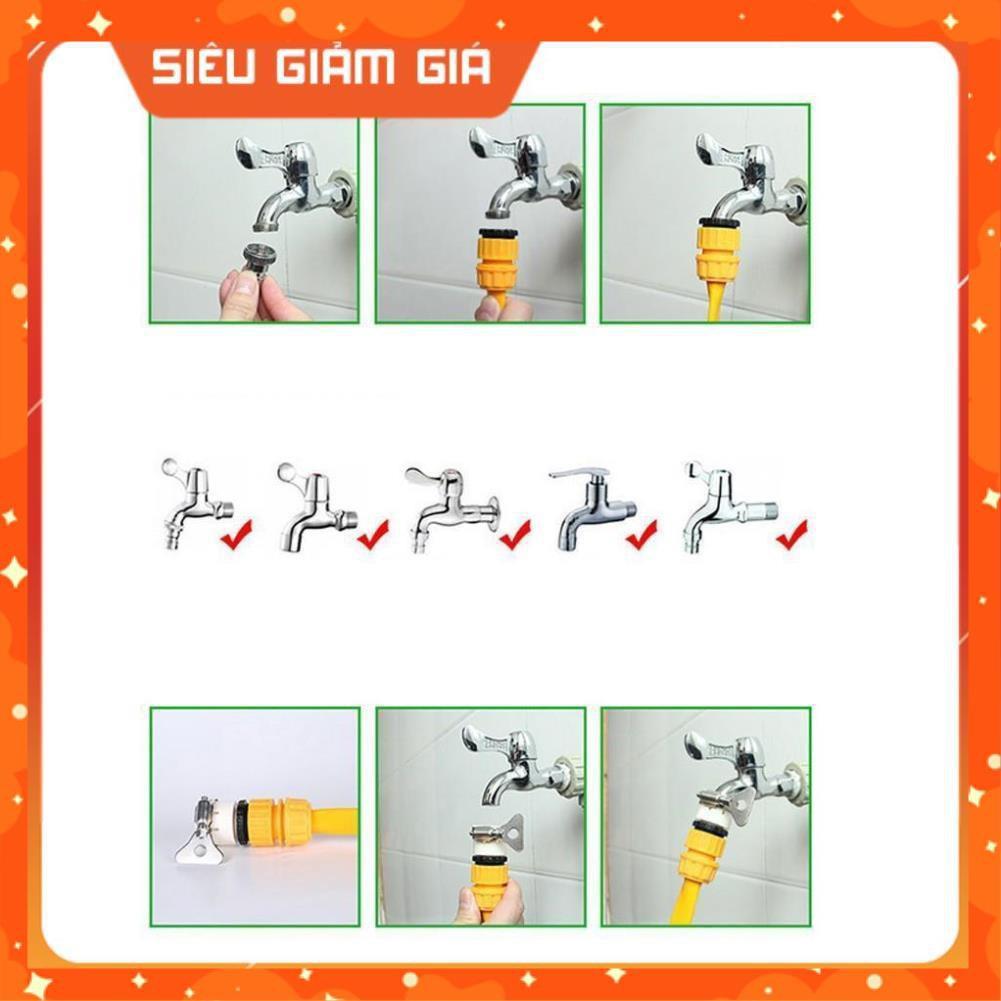 SIÊU GIẢM GIÁ