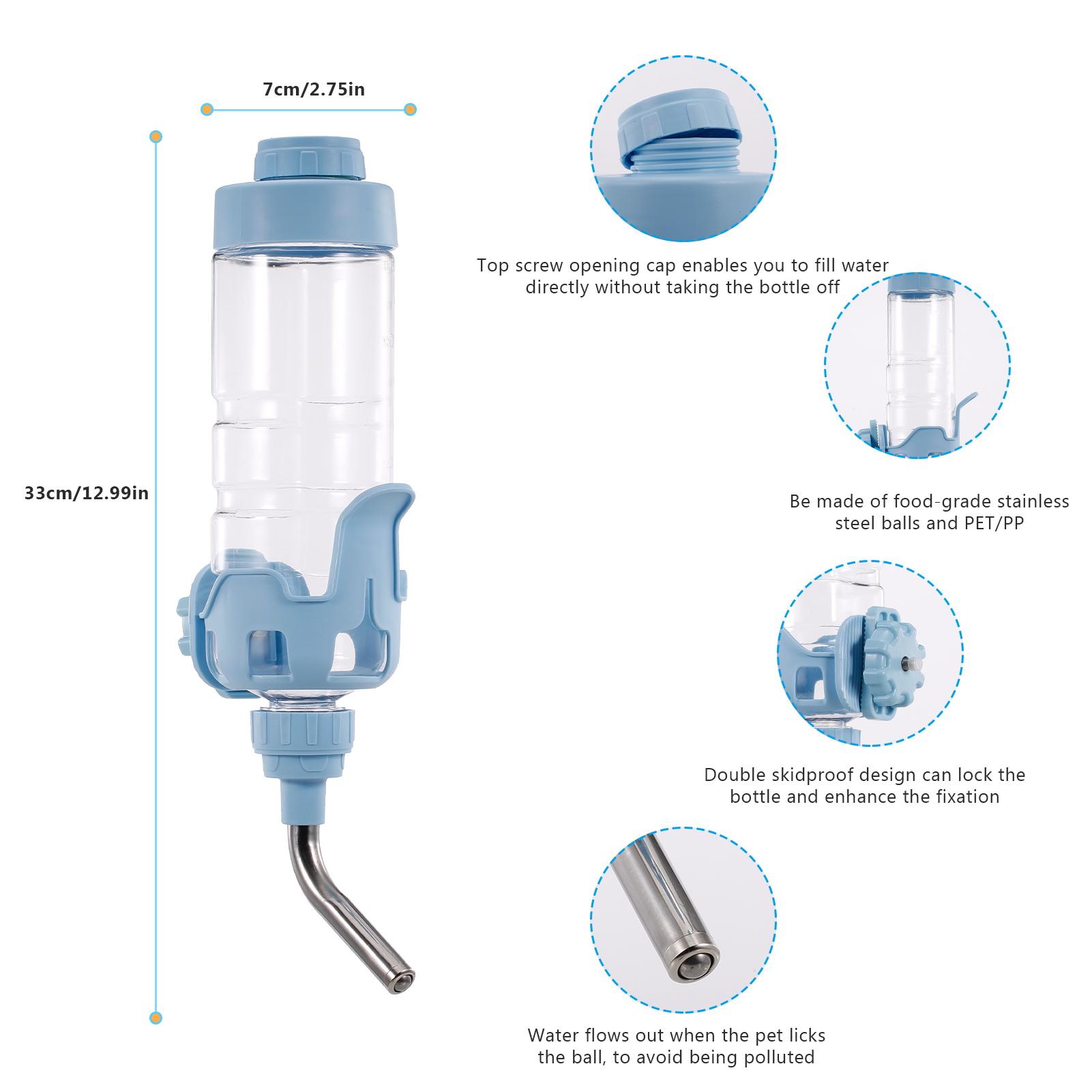 7cm/2.75in

33cm/12.99in

Top screw opening cap enables you to fill water directly without taking the bottle off

Be made of food-grade stainless steel balls and PET/PP

Double skidproof design can lock the bottle and enhance the fixation

Water flows out when the pet licks the ball, to avoid being polluted