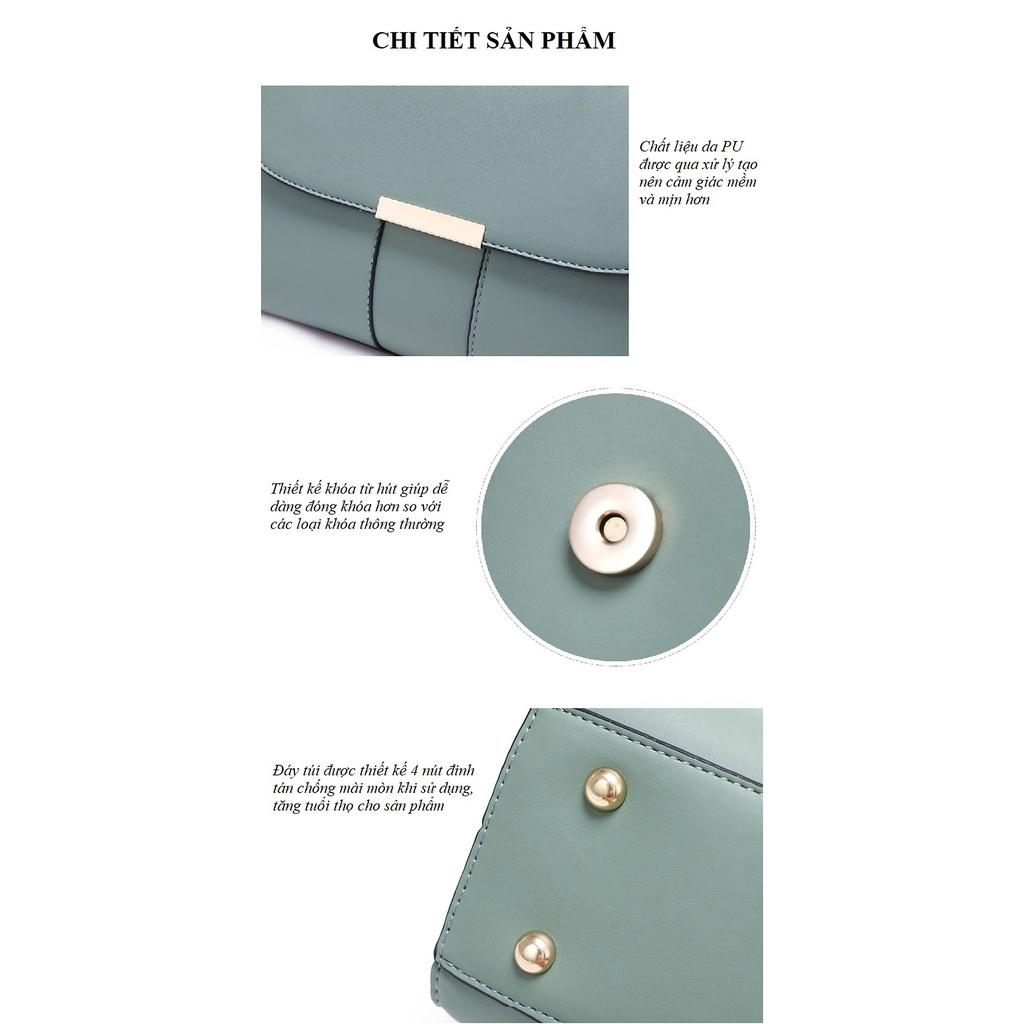 CHI TIẾT SẢN PHẨM

Chất liệu da PU được qua xử lý tạo nên cảm giác mềm và mịn hơn

Thiết kế khóa từ hút giúp dễ dàng đóng khóa hơn so với các loại khóa thông thường

Đáy túi được thiết kế 4 nút đinh tán chống mài mòn khi sử dụng, tăng tuổi thọ cho sản phẩm