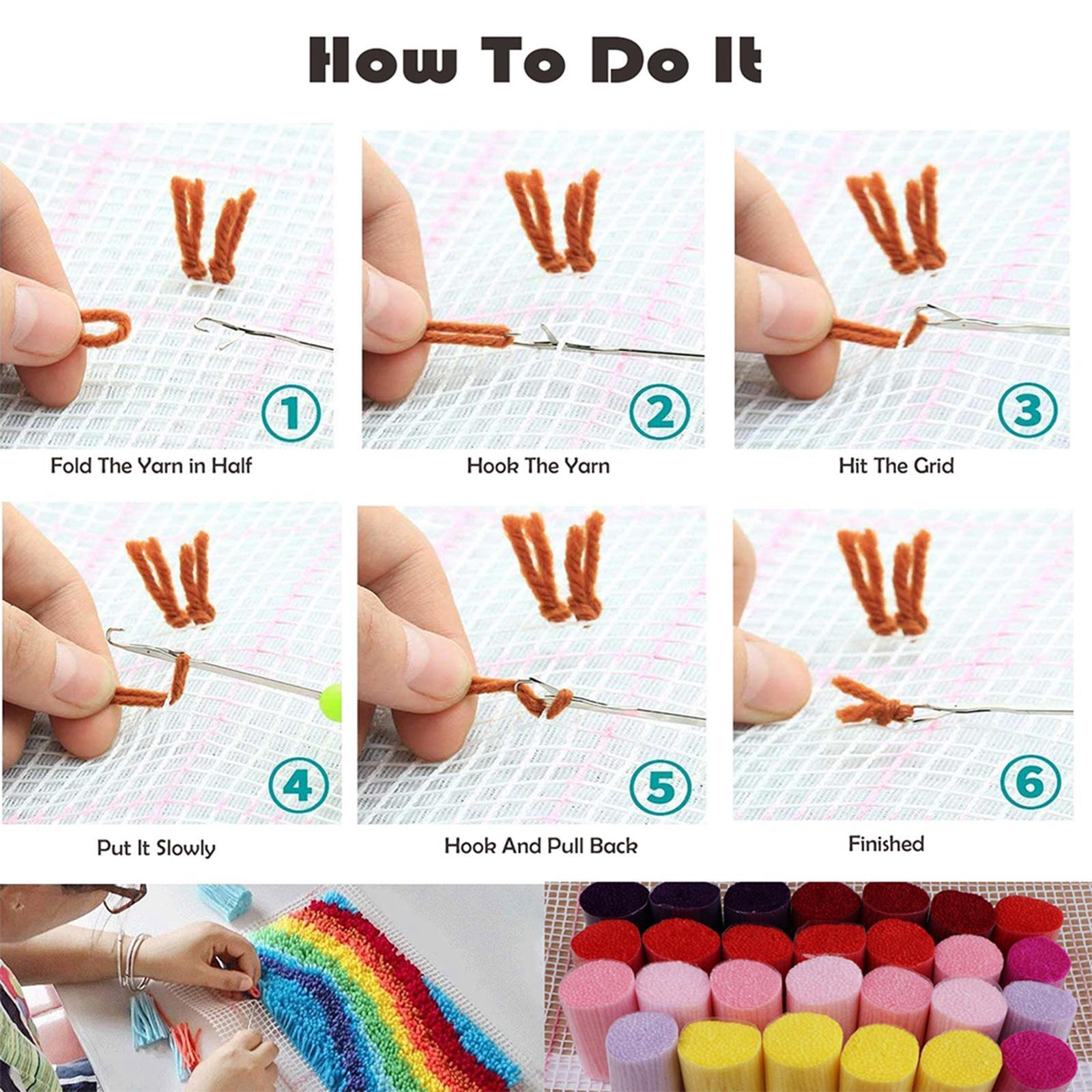 How To Do It

1
Fold The Yarn in Half

2
Hook The Yarn

3
Hit The Grid

4
Put It Slowly

5
Hook And Pull Back

6
Finished