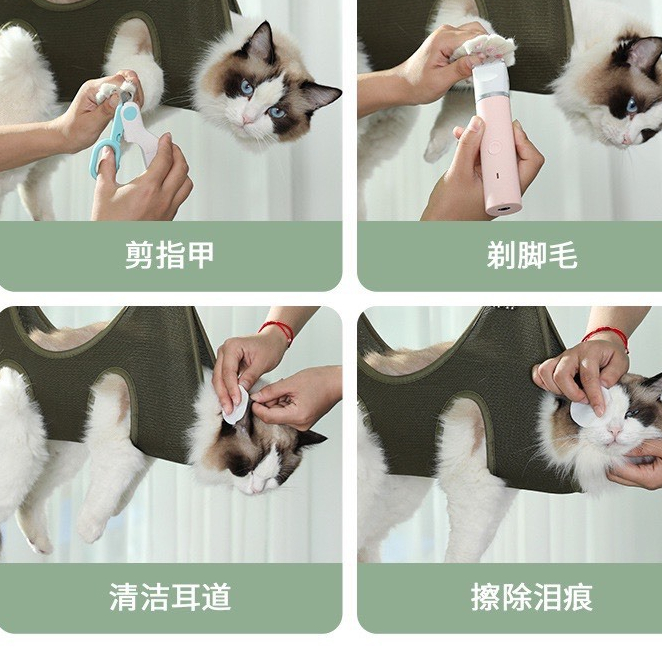 剪指甲

剃脚毛

清洁耳道

擦除泪痕