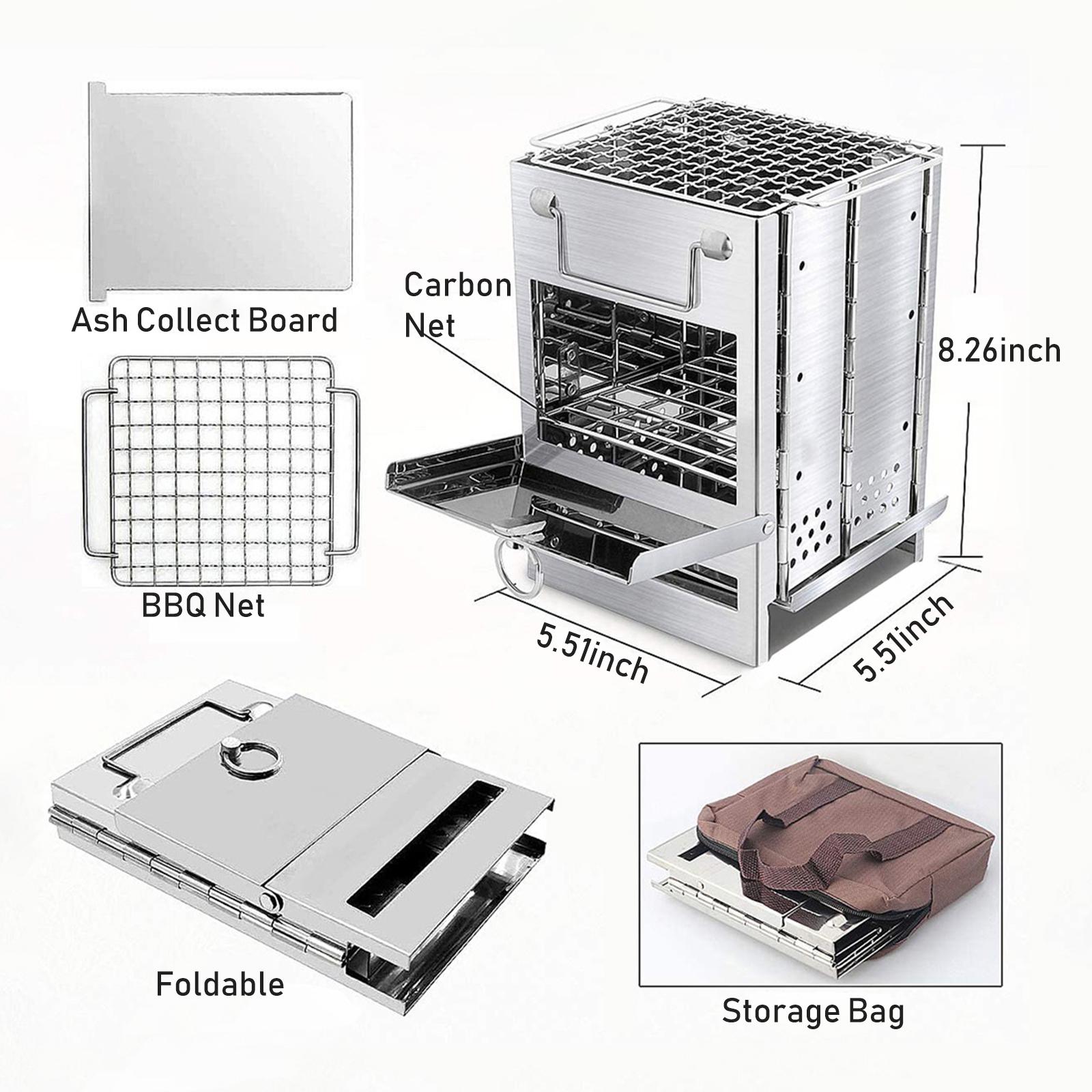 Ash Collect Board

Carbon Net

8.26inch

BBQ Net

5.51inch

5.51inch

Foldable

Storage Bag