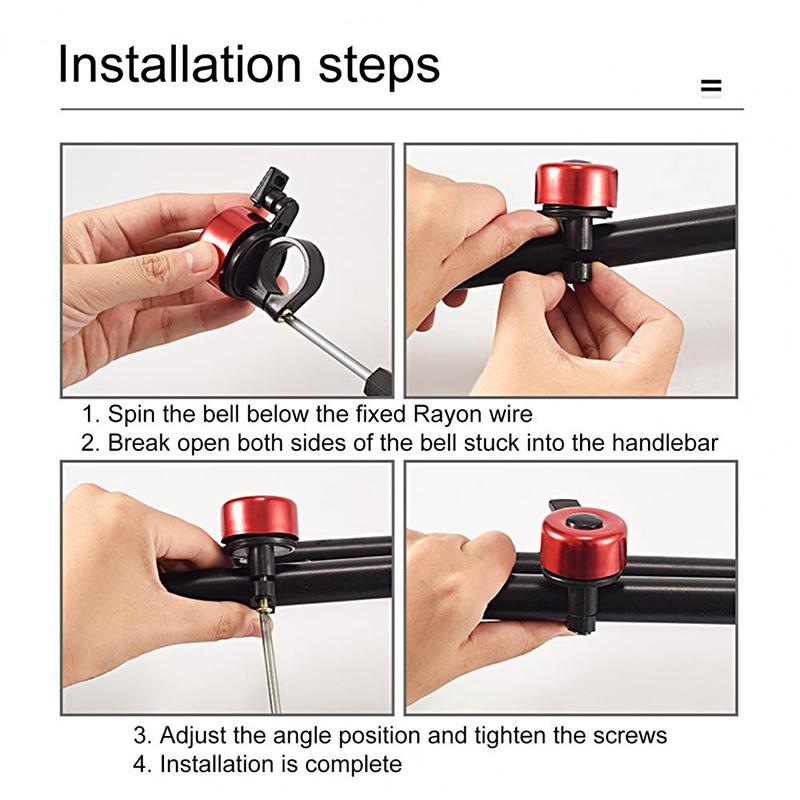 Installation steps

1. Spin the bell below the fixed Rayon wire
2. Break open both sides of the bell stuck into the handlebar

3. Adjust the angle position and tighten the screws
4. Installation is complete