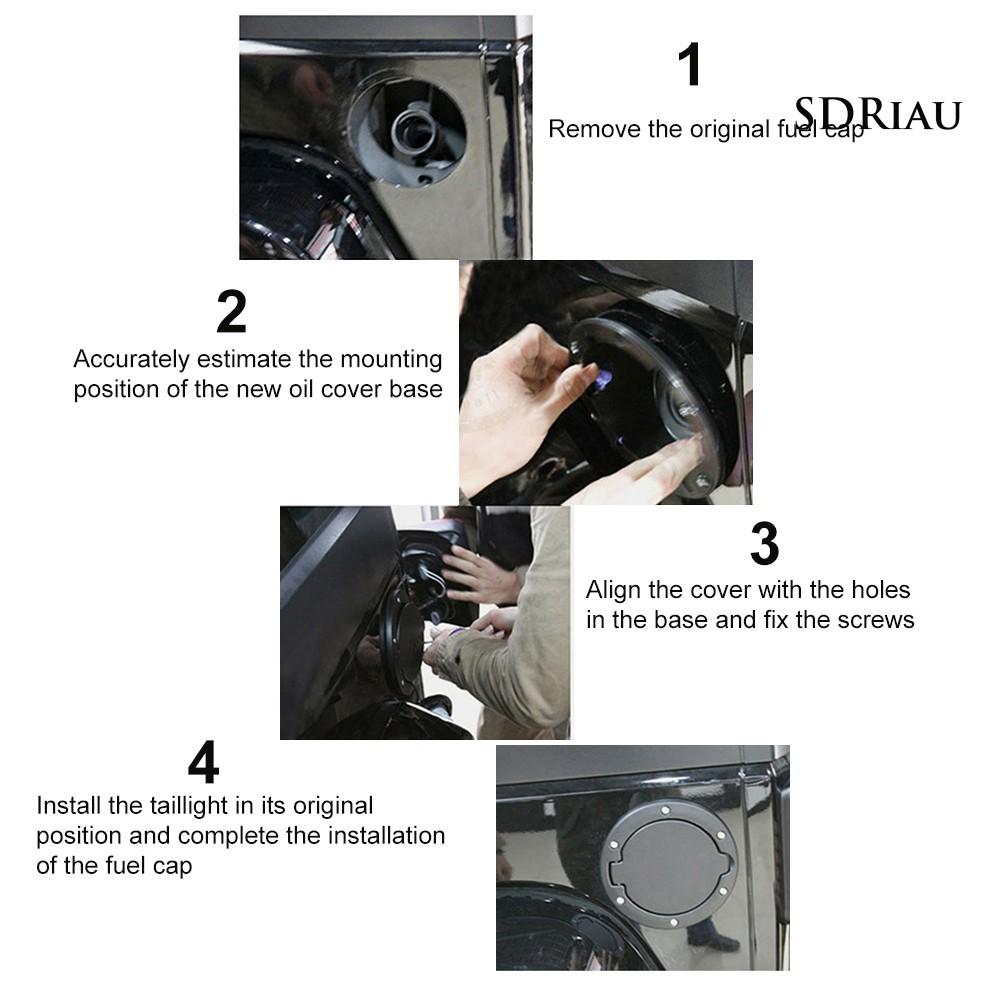 1
Remove the original fuel cap

SDRIAU

2
Accurately estimate the mounting position of the new oil cover base

3
Align the cover with the holes in the base and fix the screws

4
Install the taillight in its original position and complete the installation of the fuel cap