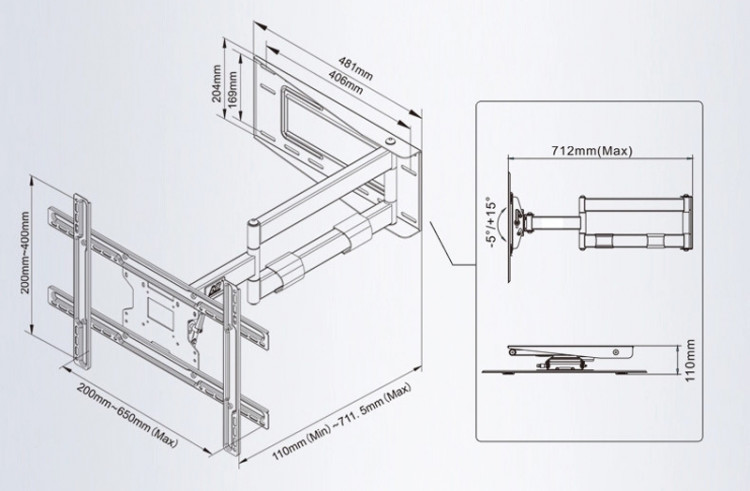 481mm
406mm
204mm
169mm
200mm~400mm
200mm~650mm (Max)
110mm (Min) ~711. 5mm (Max)
712mm(Max)
-5°/+15°
110mm