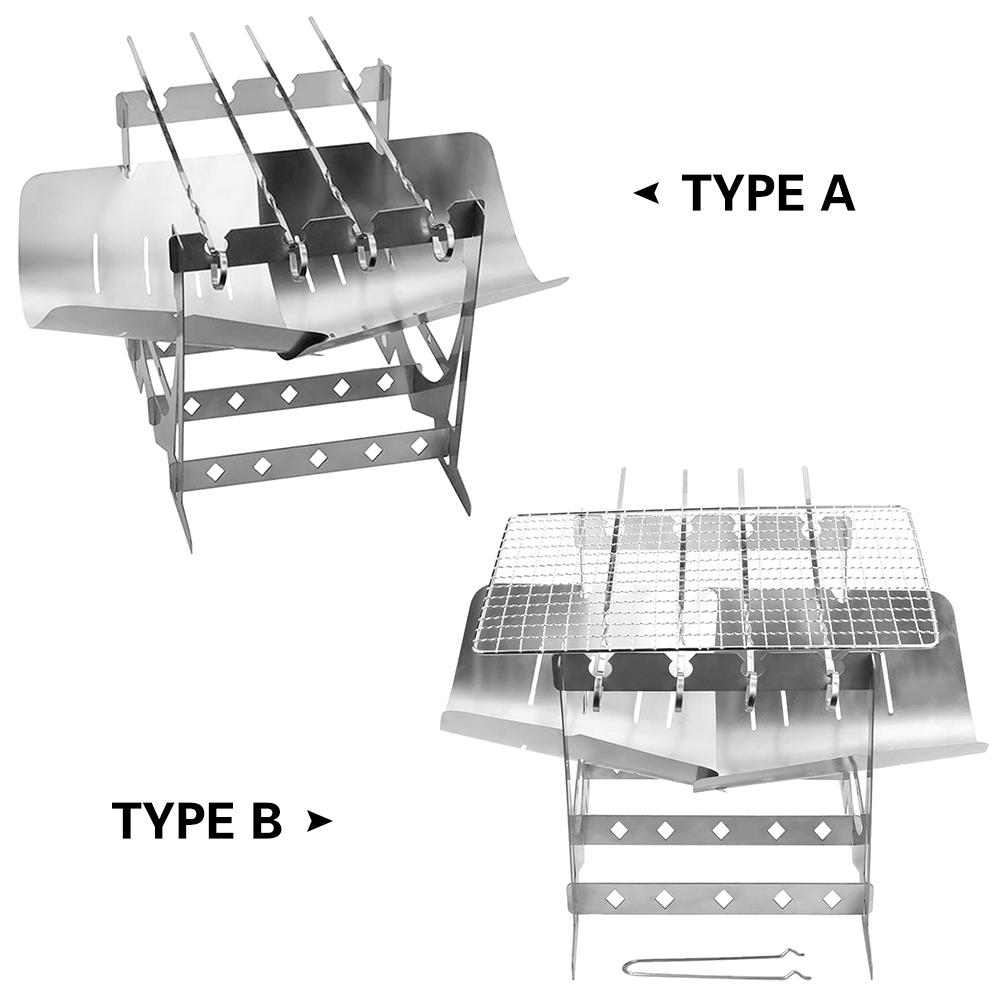 TYPE A

TYPE B