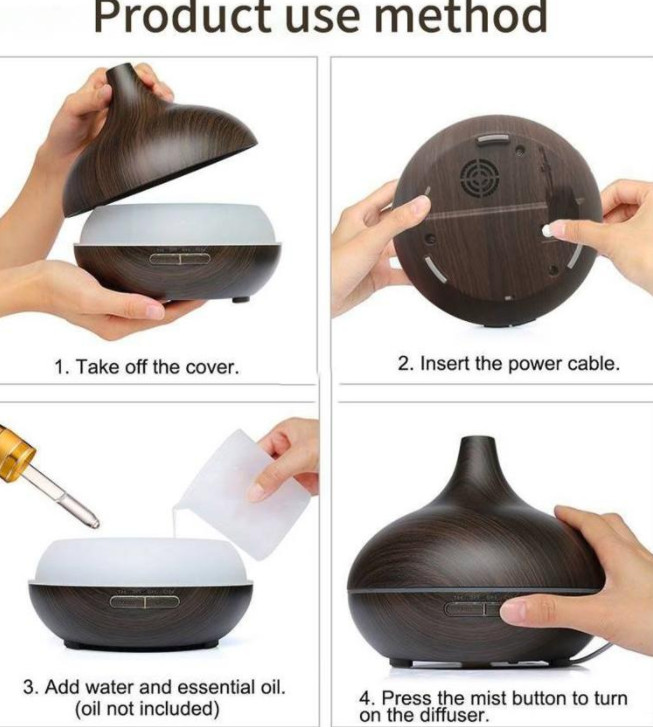 Product use method

1. Take off the cover.

2. Insert the power cable.

3. Add water and essential oil. (oil not included)

4. Press the mist button to turn on the diffuser.