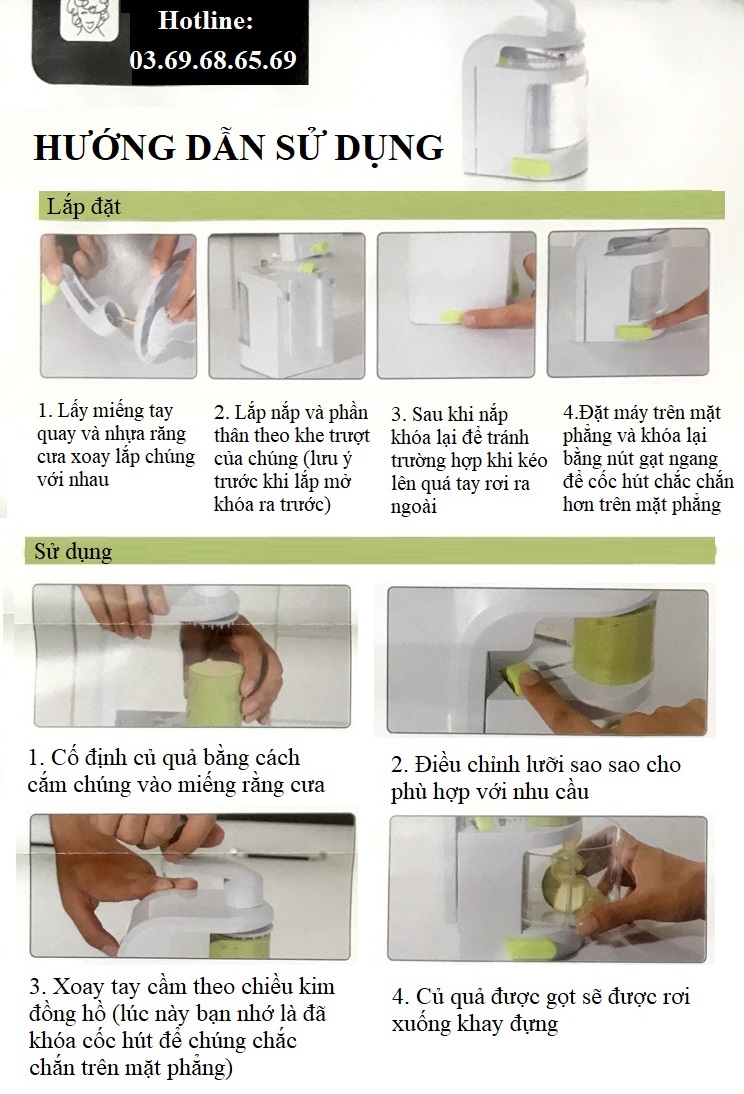 Hotline:
03.69.68.65.69

HƯỚNG DẪN SỬ DỤNG

Lắp đặt

1. Lấy miếng tay quay và nhựa răng cưa xoay lắp chúng với nhau

2. Lắp nắp và phần thân theo khe trượt của chúng (lưu ý trước khi lắp mở khóa ra trước)

3. Sau khi nắp khóa lại để tránh trường hợp khi kéo lên quá tay rơi ra ngoài

4.Đặt máy trên mặt phẳng và khóa lại bằng nút gạt ngang để cốc hút chắc chắn hơn trên mặt phẳng

Sử dụng

1. Cố định củ quả bằng cách cắm chúng vào miếng răng cưa

2. Điều chỉnh lưỡi sao sao cho phù hợp với nhu cầu

3. Xoay tay cầm theo chiều kim đồng hồ (lúc này bạn nhớ là đã khóa cốc hút để chúng chắc chắn trên mặt phẳng)

4. Củ quả được gọt sẽ được rơi xuống khay đựng