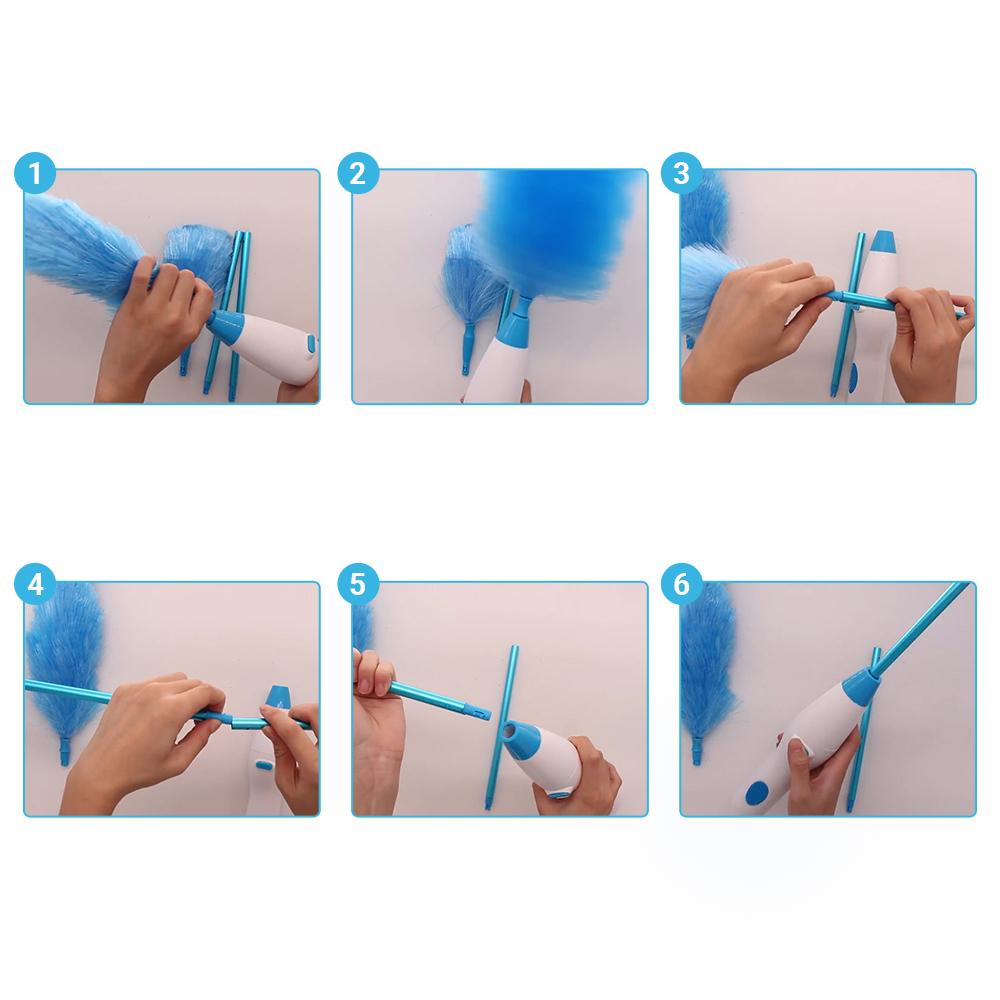 1

2

3

4

5

6