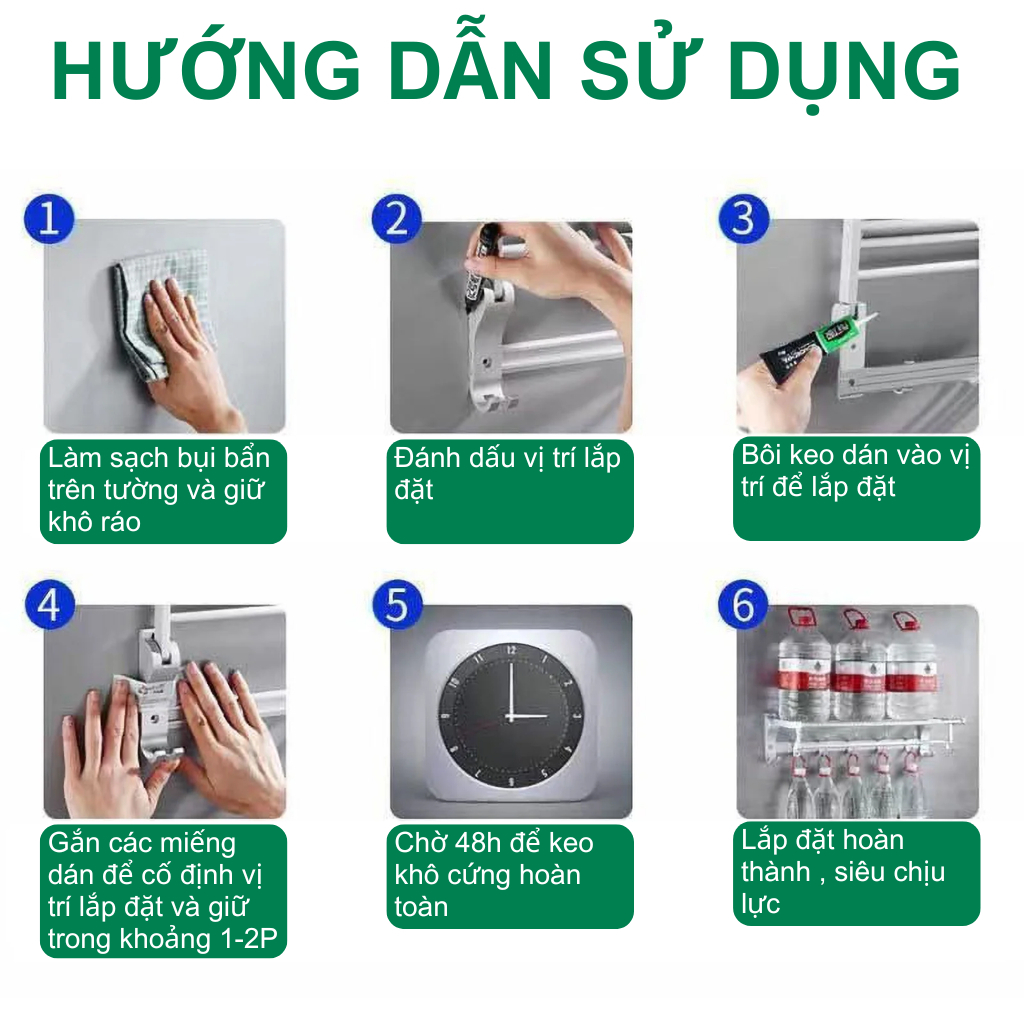 HƯỚNG DẪN SỬ DỤNG

1

Làm sạch bụi bẩn trên tường và giữ khô ráo

2

Đánh dấu vị trí lắp đặt

3

Bôi keo dán vào vị trí để lắp đặt

4

Gắn các miếng dán để cố định vị trí lắp đặt và giữ trong khoảng 1-2P

5

12

Chờ 48h để keo khô cứng hoàn toàn

6

Lắp đặt hoàn thành , siêu chịu lực