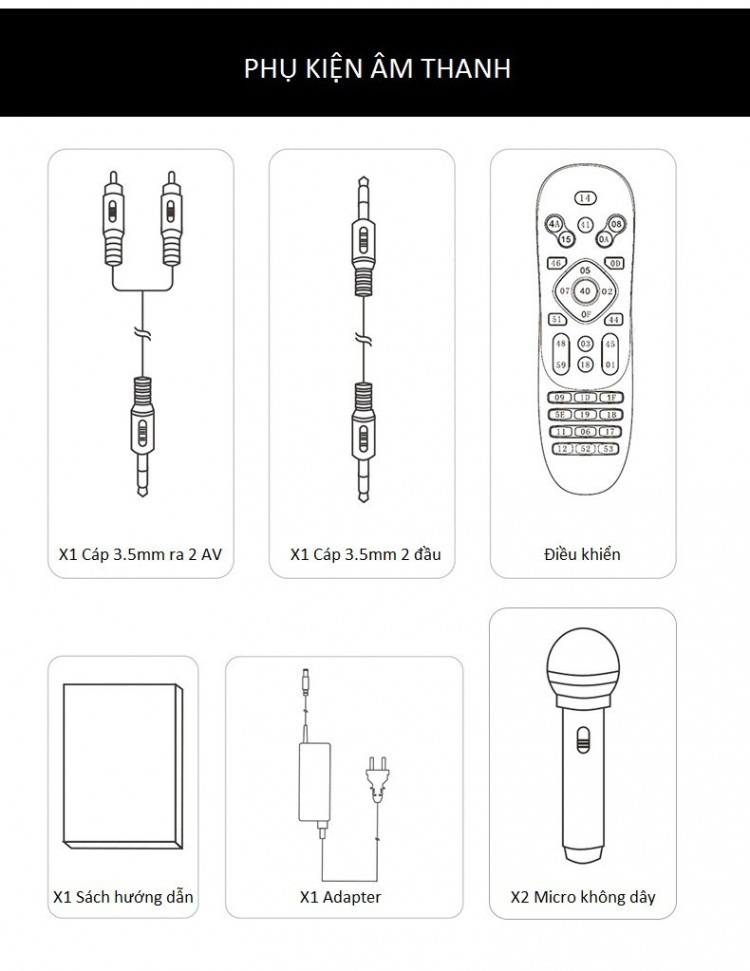 PHỤ KIỆN ÂM THANH

X1 Cáp 3.5mm ra 2 AV

X1 Cáp 3.5mm 2 đầu

14
4A 41 08
15 0A
46 0D
05
07 40 02
0F
51 44
18 03 45
59 18 01
09 10 1F
5E 19 18
11 06 17
12 52 53

Điều khiển

X1 Sách hướng dẫn

X1 Adapter

X2 Micro không dây